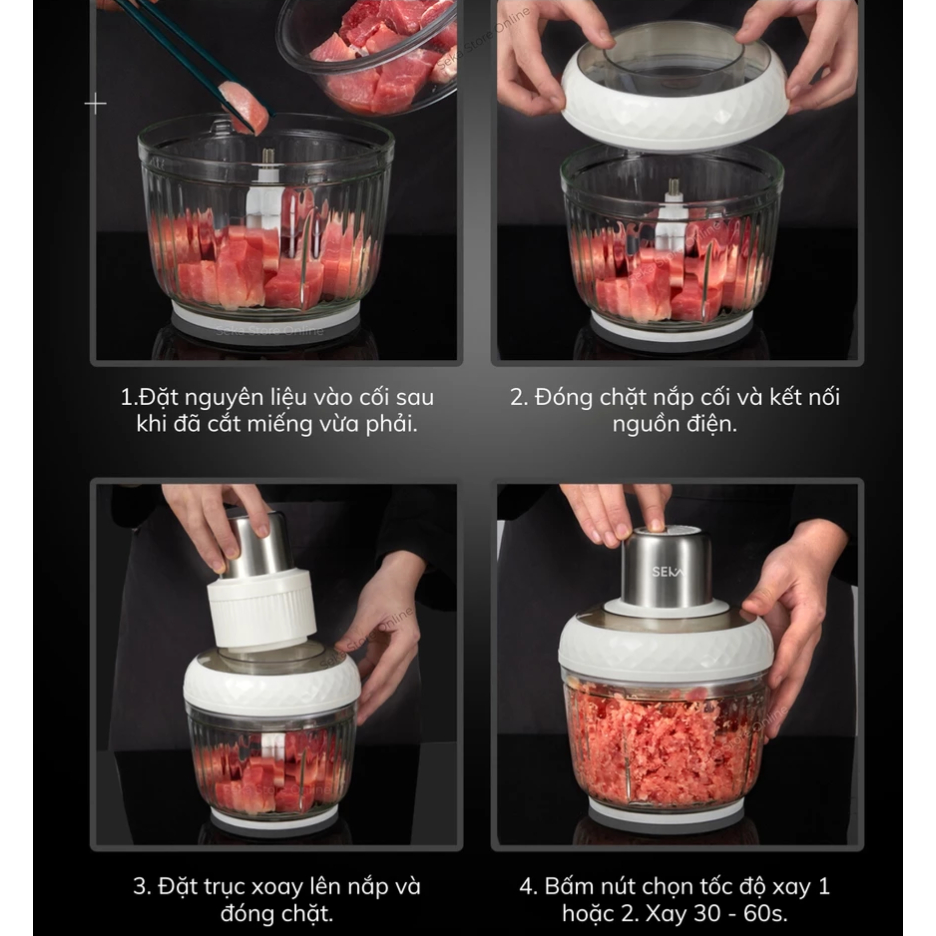 Seka Store Online

Seka Store Online

1.Đặt nguyên liệu vào cối sau khi đã cắt miếng vừa phải.

2. Đóng chặt nắp cối và kết nối nguồn điện.

Seka Store Online

SEKA

Seka Store Online

3. Đặt trục xoay lên nắp và đóng chặt.

4. Bấm nút chọn tốc độ xay 1 hoặc 2. Xay 30 - 60s.