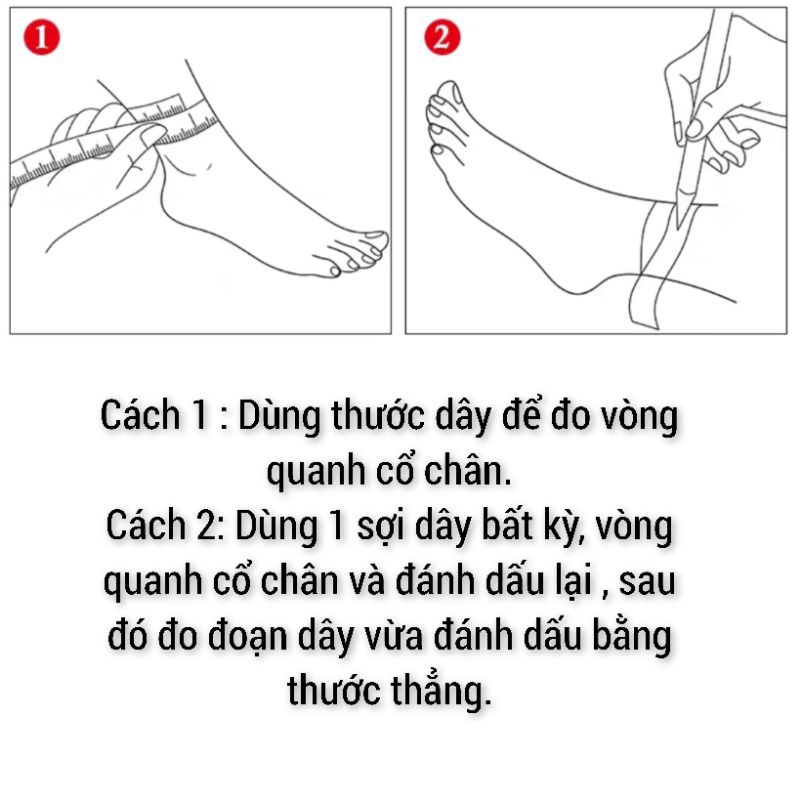 1

2

Cách 1 : Dùng thước dây để đo vòng quanh cổ chân.
Cách 2: Dùng 1 sợi dây bất kỳ, vòng quanh cổ chân và đánh dấu lại , sau đó đo đoạn dây vừa đánh dấu bằng thước thẳng.