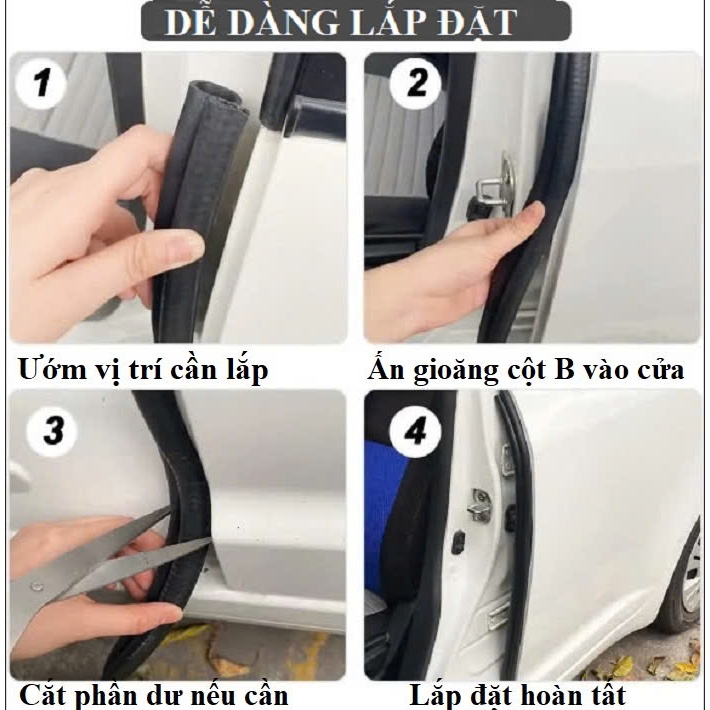 DỄ DÀNG LẮP ĐẶT

1

Ướm vị trí cần lắp

2

Ấn gioăng cột B vào cửa

3

Cắt phần dư nếu cần

4

Lắp đặt hoàn tất