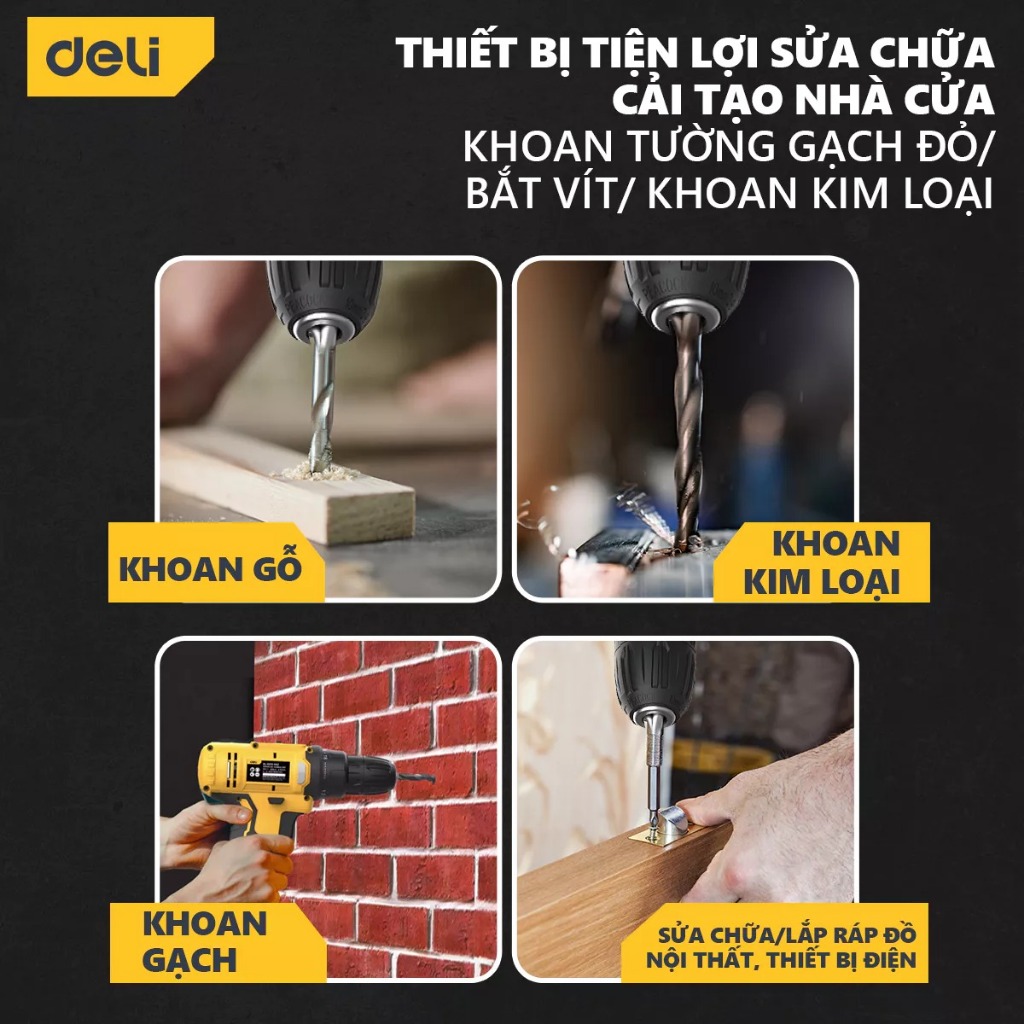 deli

THIẾT BỊ TIỆN LỢI SỬA CHỮA CẢI TẠO NHÀ CỬA
KHOAN TƯỜNG GẠCH ĐỎ/ BẮT VÍT/ KHOAN KIM LOẠI

KHOAN GỖ

KHOAN KIM LOẠI

KHOAN GẠCH

SỬA CHỮA/LẮP RÁP ĐỒ NỘI THẤT, THIẾT BỊ ĐIỆN