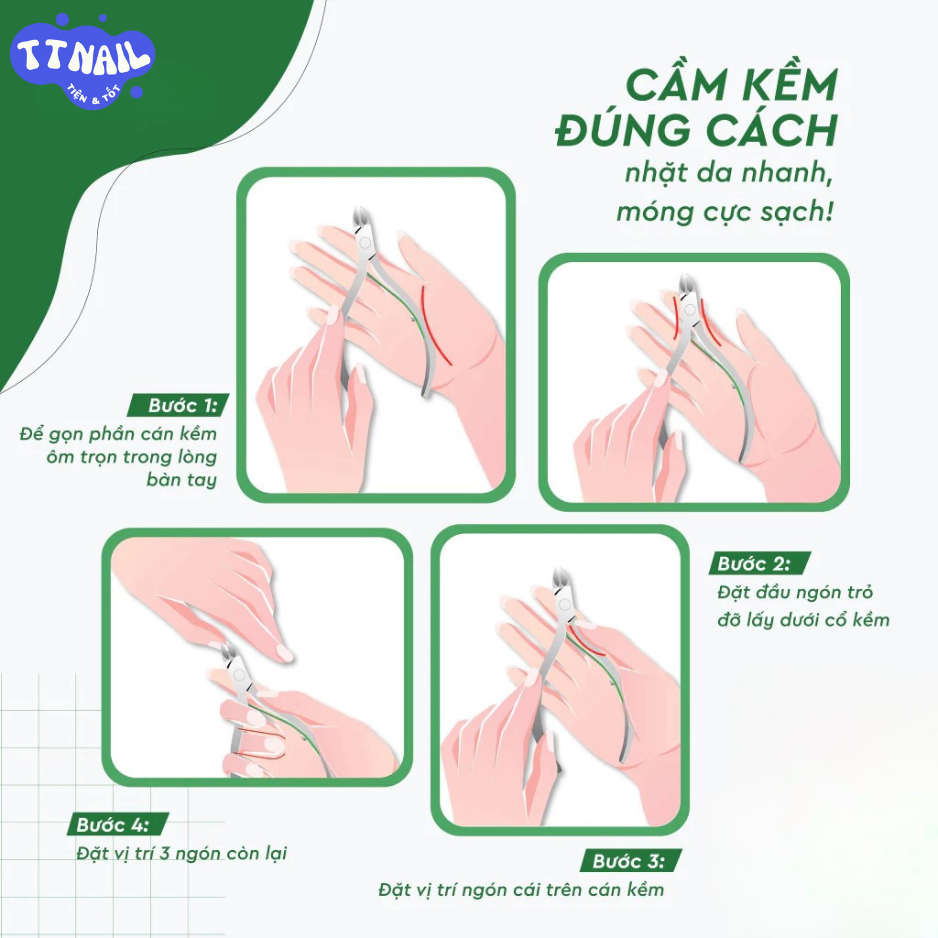 TTNAIL
TIỆN & TỐT

CẦM KỀM ĐÚNG CÁCH
nhặt da nhanh, móng cực sạch!

Bước 1:
Để gọn phần cán kềm ôm trọn trong lòng bàn tay

Bước 2:
Đặt đầu ngón trỏ đỡ lấy dưới cổ kềm

Bước 4:
Đặt vị trí 3 ngón còn lại

Bước 3:
Đặt vị trí ngón cái trên cán kềm