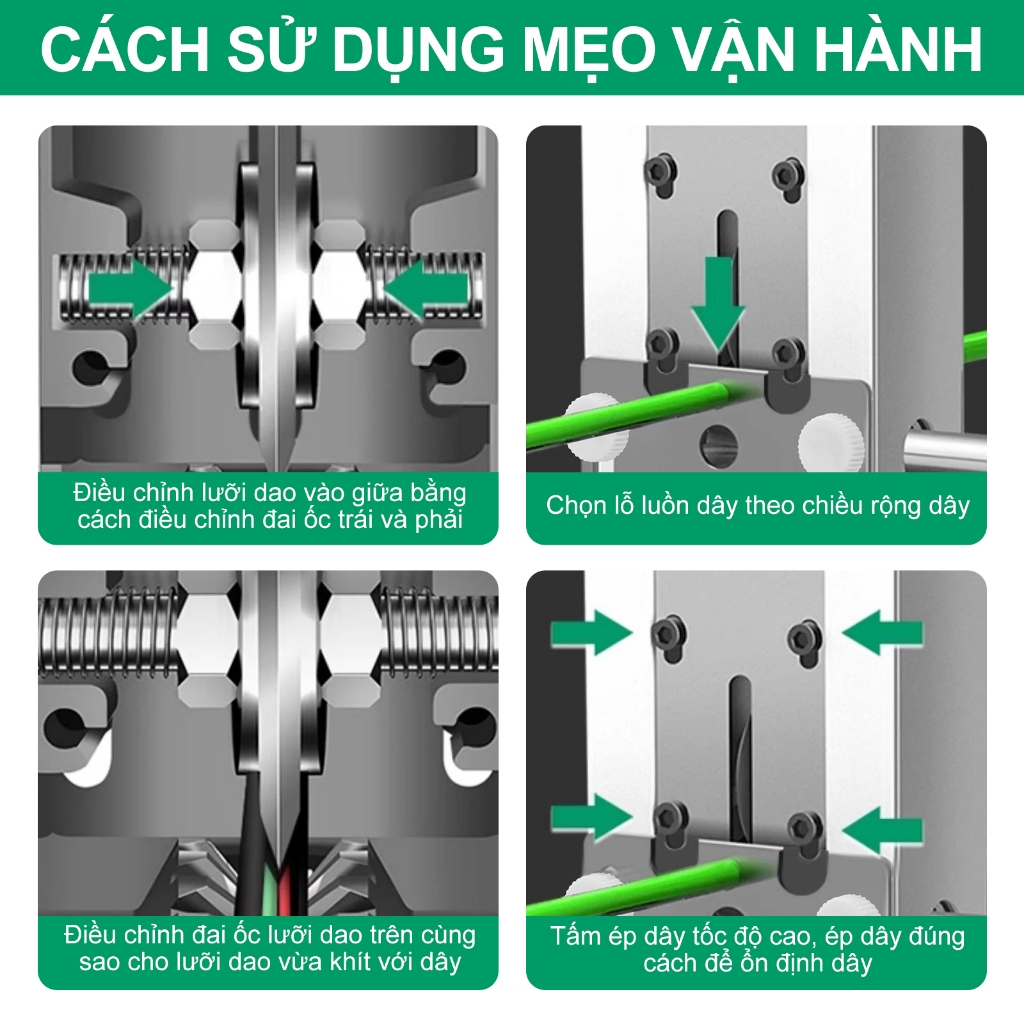 CÁCH SỬ DỤNG MẸO VẬN HÀNH

Điều chỉnh lưỡi dao vào giữa bằng cách điều chỉnh đai ốc trái và phải

Chọn lỗ luồn dây theo chiều rộng dây

Điều chỉnh đai ốc lưỡi dao trên cùng sao cho lưỡi dao vừa khít với dây

Tấm ép dây tốc độ cao, ép dây đúng cách để ổn định dây