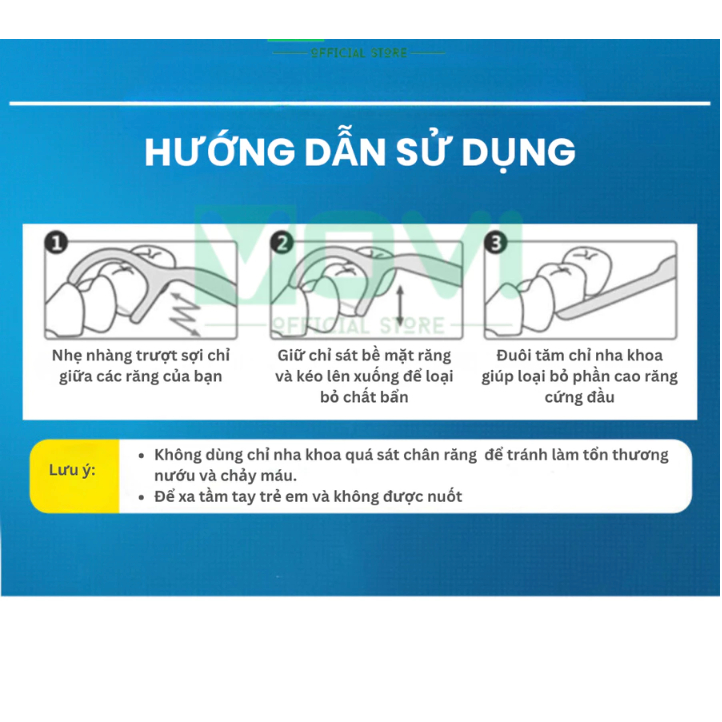 OFFICIAL STORE

HƯỚNG DẪN SỬ DỤNG

VOVI
OFFICIAL STORE

1
Nhẹ nhàng trượt sợi chỉ giữa các răng của bạn

2
Giữ chỉ sát bề mặt răng và kéo lên xuống để loại bỏ chất bẩn

3
Đuôi tăm chỉ nha khoa giúp loại bỏ phần cao răng cứng đầu

Lưu ý:
• Không dùng chỉ nha khoa quá sát chân răng để tránh làm tổn thương nướu và chảy máu.
• Để xa tầm tay trẻ em và không được nuốt