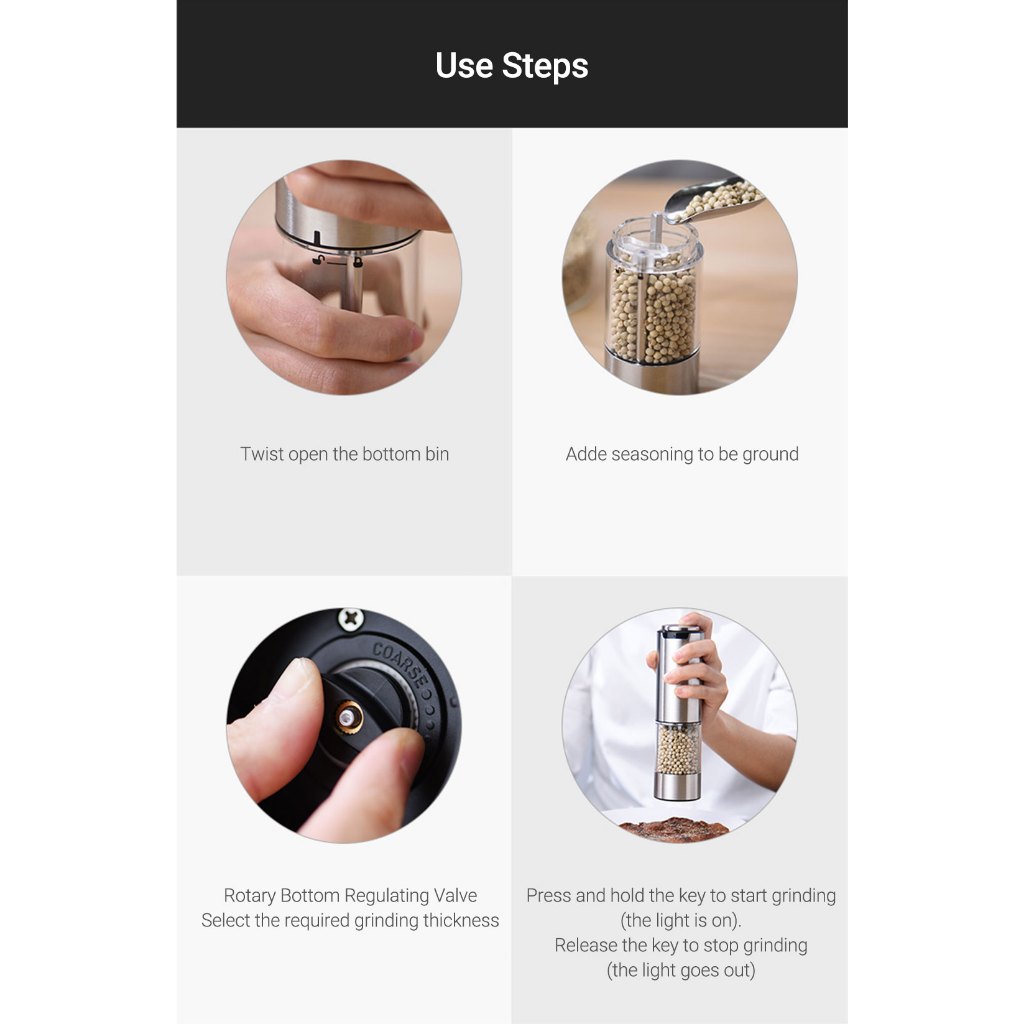 Use Steps

Twist open the bottom bin

Adde seasoning to be ground

COARSE

Rotary Bottom Regulating Valve
Select the required grinding thickness

Press and hold the key to start grinding (the light is on).
Release the key to stop grinding (the light goes out)