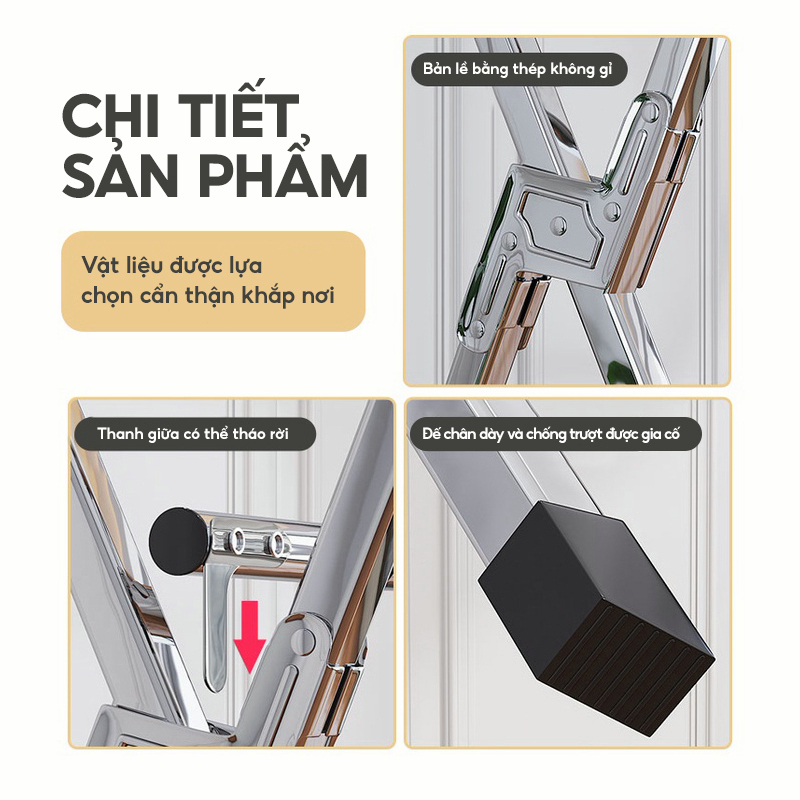 CHI TIẾT SẢN PHẨM

Vật liệu được lựa chọn cẩn thận khắp nơi

Bản lề bằng thép không gỉ

Thanh giữa có thể tháo rời

Đế chân dày và chống trượt được gia cố