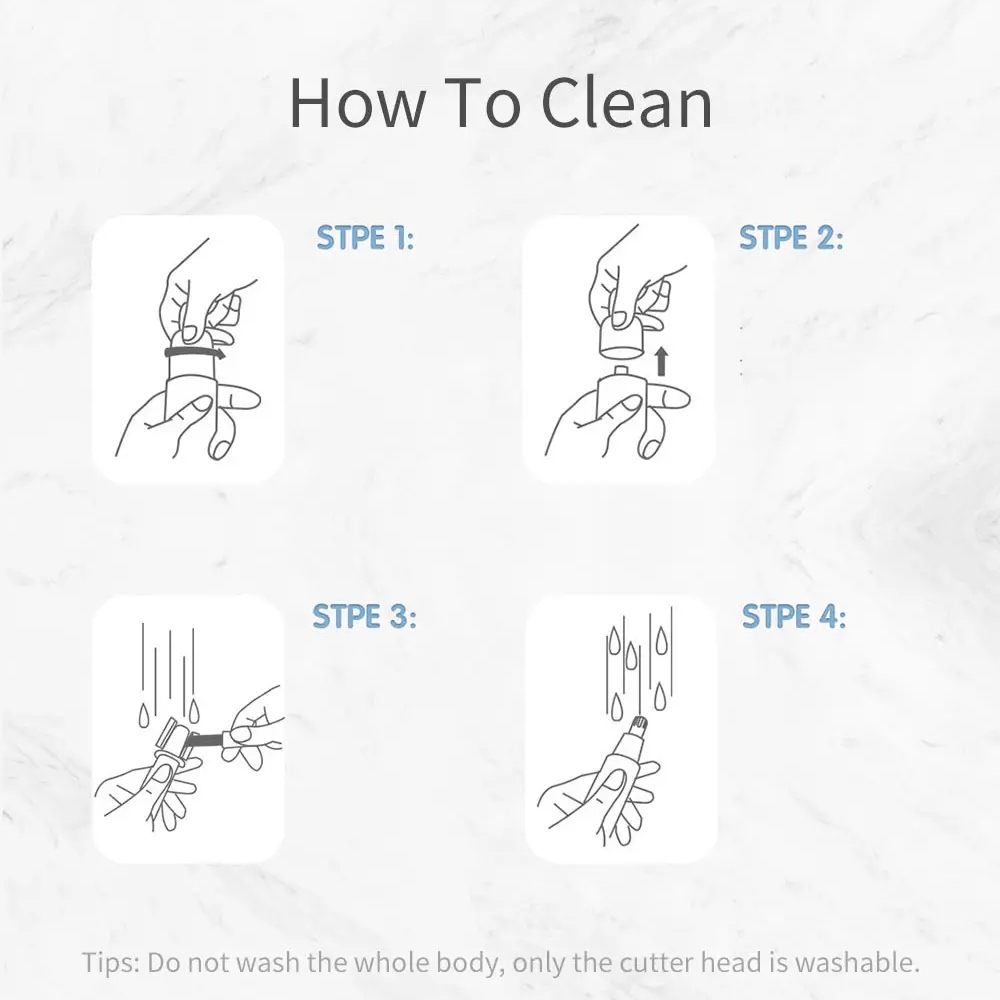 How To Clean

STPE 1:

STPE 2:

STPE 3:

STPE 4:

Tips: Do not wash the whole body, only the cutter head is washable.