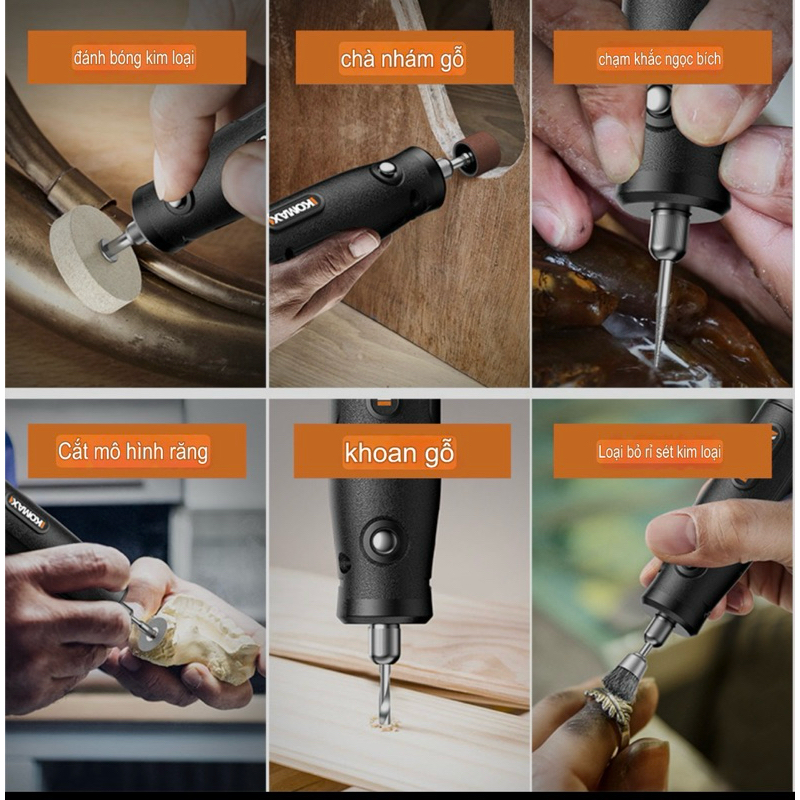 đánh bóng kim loại

chà nhám gỗ

chạm khắc ngọc bích

KOMAX

Cắt mô hình răng

khoan gỗ

Loại bỏ rỉ sét kim loại

KOMAX