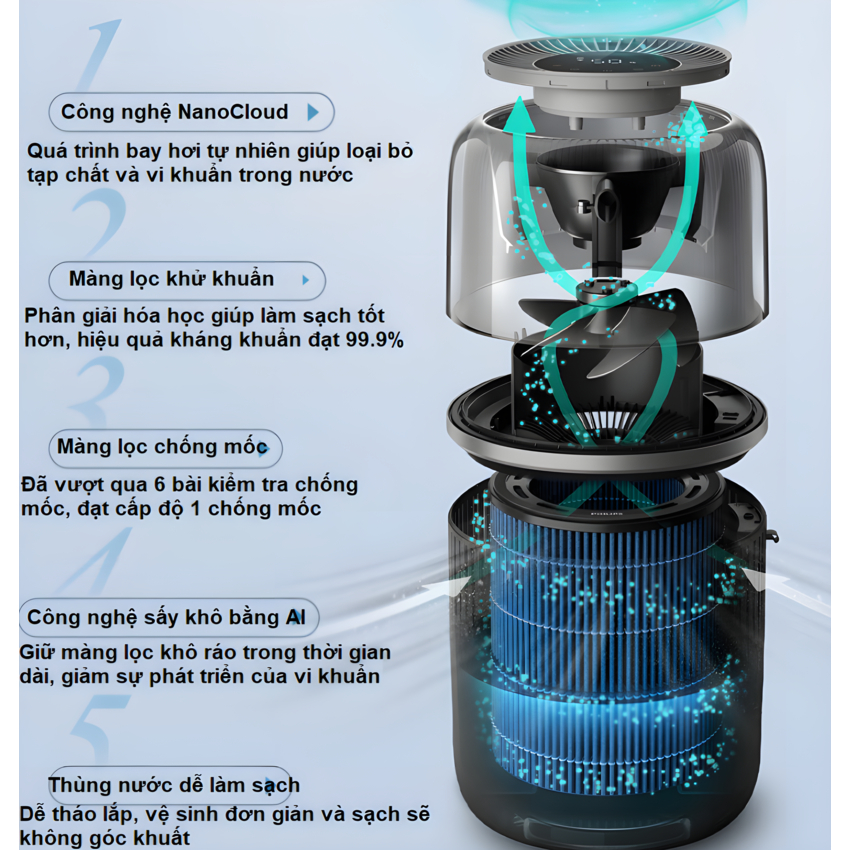 1

Công nghệ NanoCloud

Quá trình bay hơi tự nhiên giúp loại bỏ tạp chất và vi khuẩn trong nước

2

Màng lọc khử khuẩn

Phân giải hóa học giúp làm sạch tốt hơn, hiệu quả kháng khuẩn đạt 99.9%

3

Màng lọc chống mốc

Đã vượt qua 6 bài kiểm tra chống mốc, đạt cấp độ 1 chống mốc

4

Công nghệ sấy khô bằng AI

Giữ màng lọc khô ráo trong thời gian dài, giảm sự phát triển của vi khuẩn

5

Thùng nước dễ làm sạch

Dễ tháo lắp, vệ sinh đơn giản và sạch sẽ không góc khuất

PHILIPS