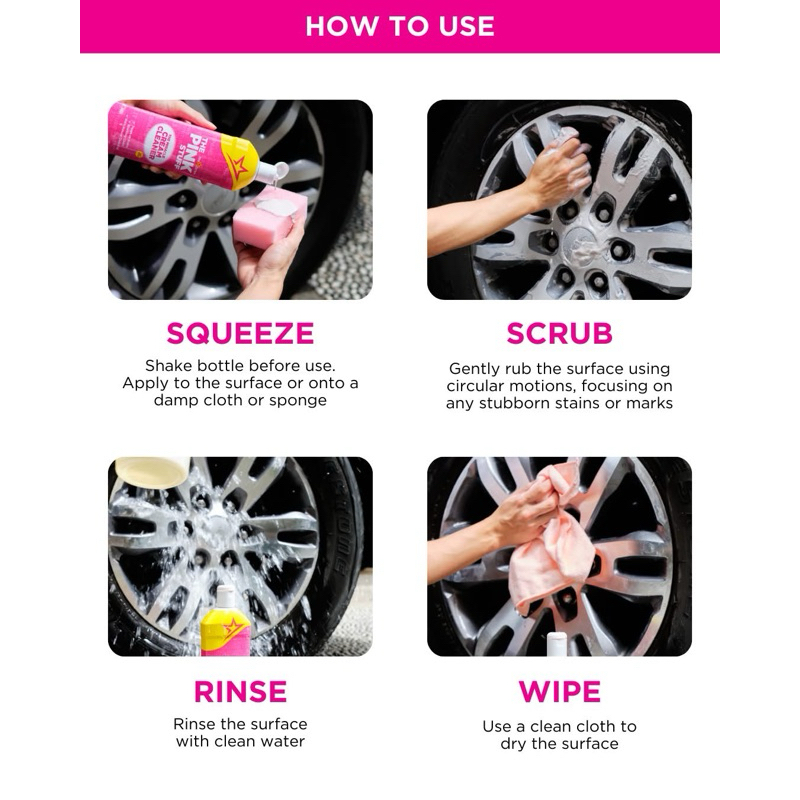 HOW TO USE

THE PINK STUFF
CREAM CLEANER

SQUEEZE

Shake bottle before use. Apply to the surface or onto a damp cloth or sponge

SCRUB

Gently rub the surface using circular motions, focusing on any stubborn stains or marks

RINSE

Rinse the surface with clean water

WIPE

Use a clean cloth to dry the surface