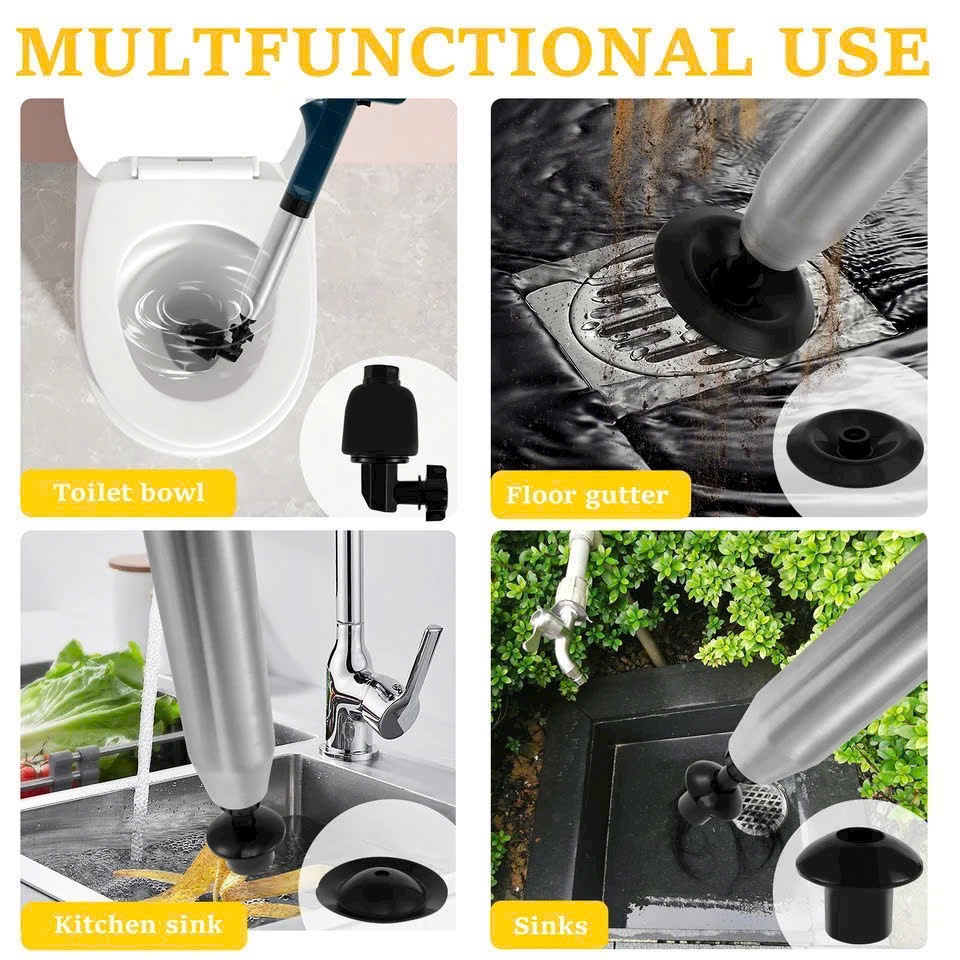 MULTFUNCTIONAL USE

Toilet bowl

Floor gutter

Kitchen sink

Sinks