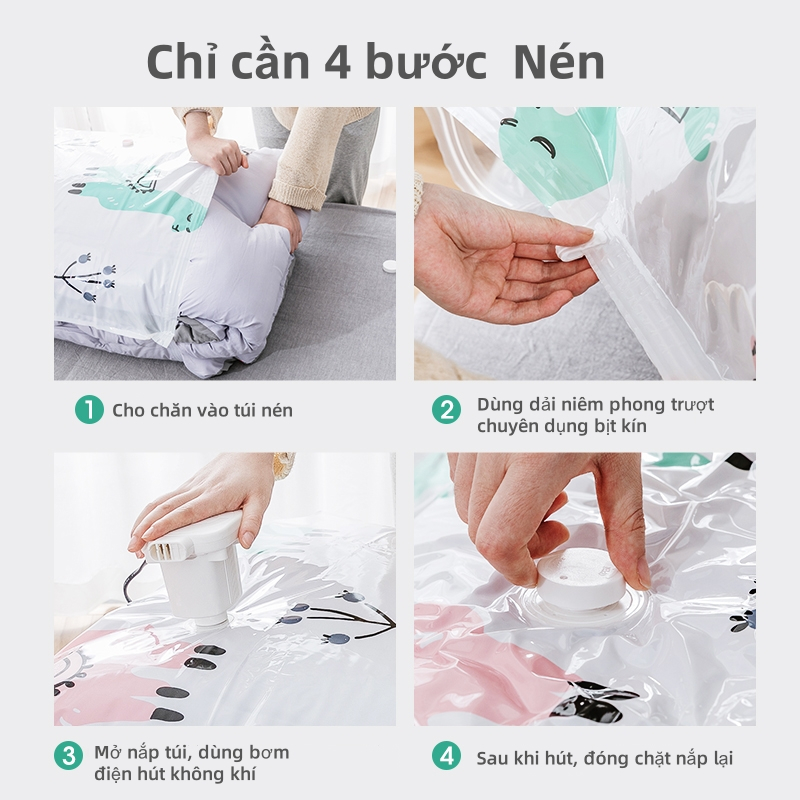 Chỉ cần 4 bước Nén

1 Cho chăn vào túi nén

2 Dùng dải niêm phong trượt chuyên dụng bịt kín

3 Mở nắp túi, dùng bơm điện hút không khí

4 Sau khi hút, đóng chặt nắp lại