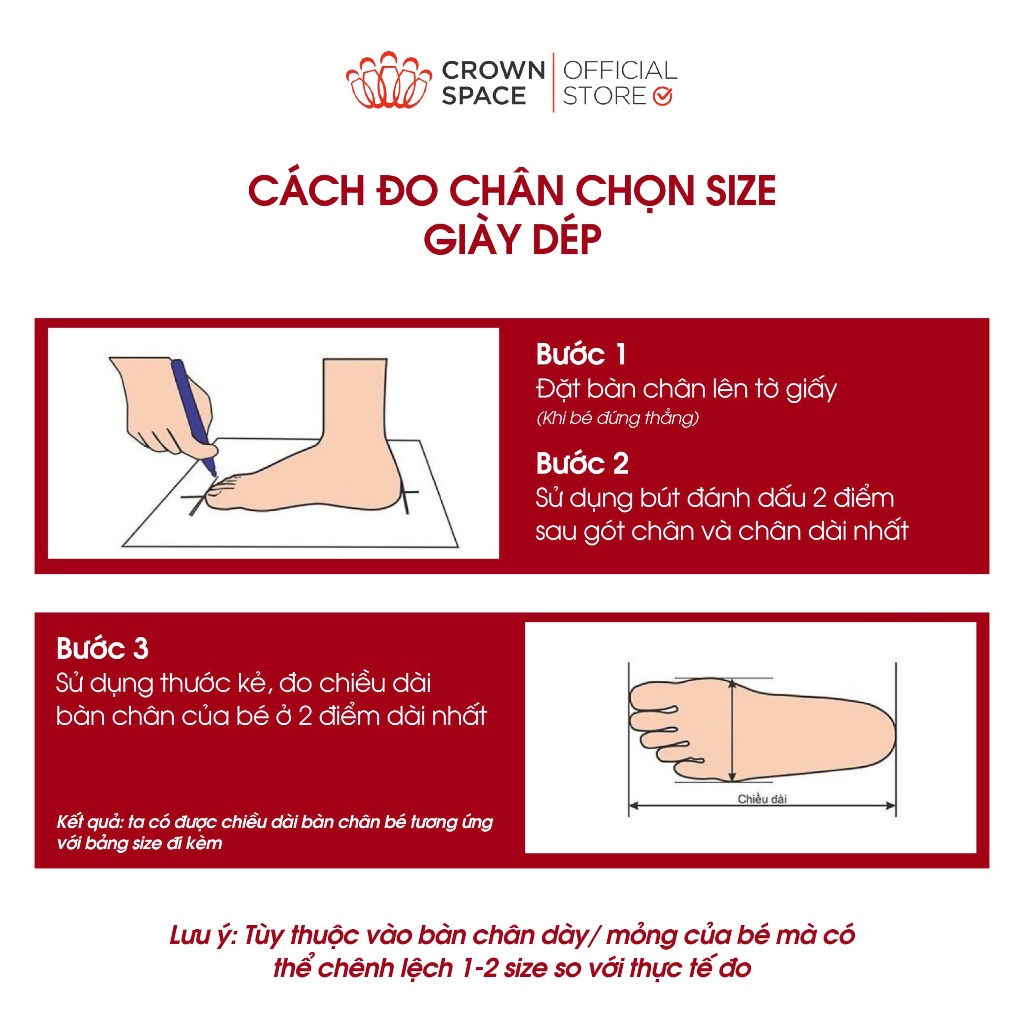 CROWN SPACE | OFFICIAL STORE

CÁCH ĐO CHÂN CHỌN SIZE GIÀY DÉP

Bước 1
Đặt bàn chân lên tờ giấy
(Khi bé đứng thẳng)

Bước 2
Sử dụng bút đánh dấu 2 điểm sau gót chân và chân dài nhất

Bước 3
Sử dụng thước kẻ, đo chiều dài bàn chân của bé ở 2 điểm dài nhất

Kết quả: ta có được chiều dài bàn chân bé tương ứng với bảng size đi kèm

Chiều dài

Lưu ý: Tùy thuộc vào bàn chân dày/ mỏng của bé mà có thể chênh lệch 1-2 size so với thực tế đo