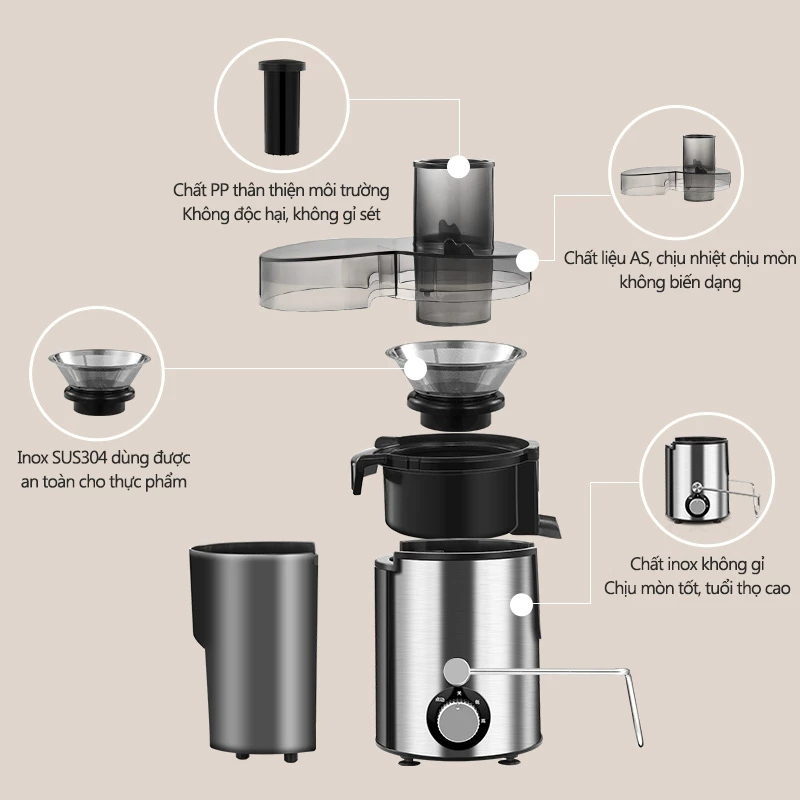 Chất PP thân thiện môi trường
Không độc hại, không gỉ sét

Chất liệu AS, chịu nhiệt chịu mòn
không biến dạng

Inox SUS304 dùng được
an toàn cho thực phẩm

Chất inox không gỉ
Chịu mòn tốt, tuổi thọ cao