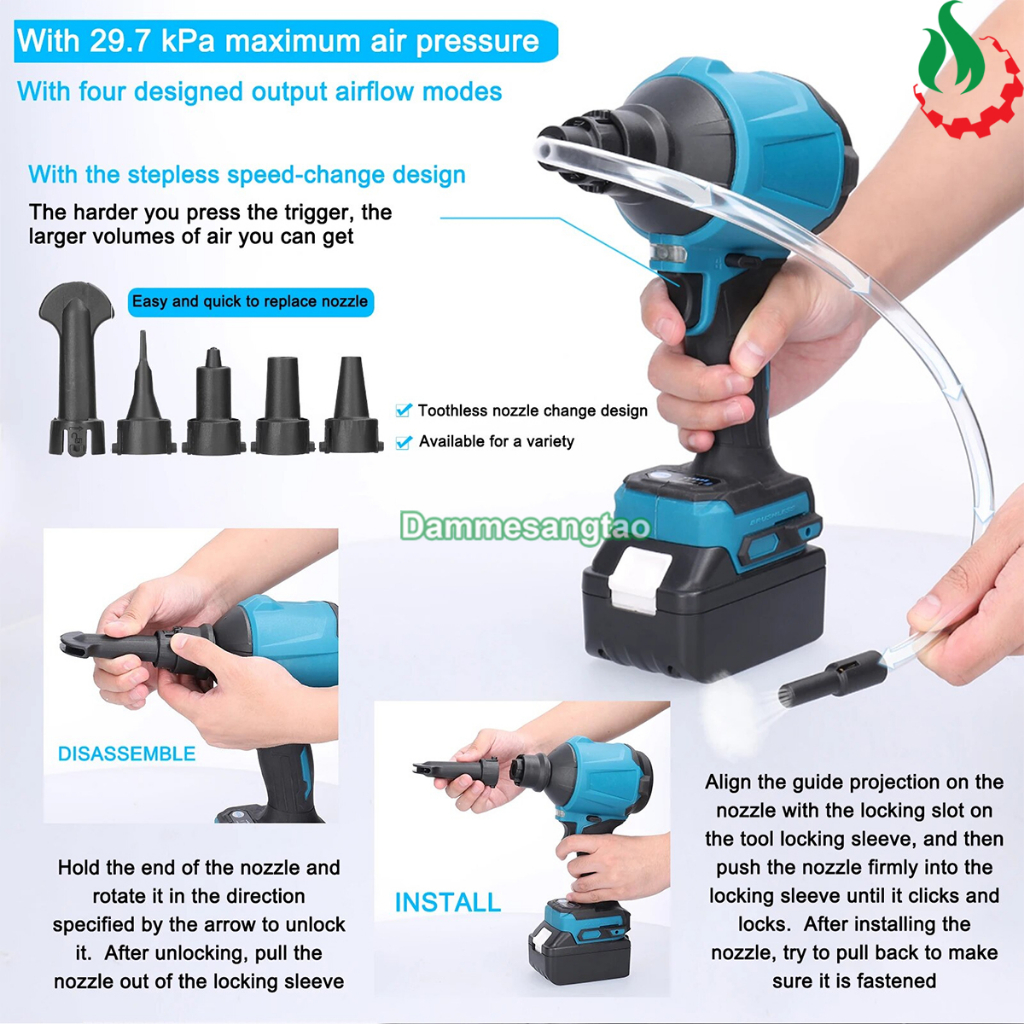 With 29.7 kPa maximum air pressure

With four designed output airflow modes

With the stepless speed-change design

The harder you press the trigger, the larger volumes of air you can get

Easy and quick to replace nozzle

Toothless nozzle change design

Available for a variety

Dammesangtao

DISASSEMBLE

Hold the end of the nozzle and rotate it in the direction specified by the arrow to unlock it. After unlocking, pull the nozzle out of the locking sleeve

INSTALL

Align the guide projection on the nozzle with the locking slot on the tool locking sleeve, and then push the nozzle firmly into the locking sleeve until it clicks and locks. After installing the nozzle, try to pull back to make sure it is fastened