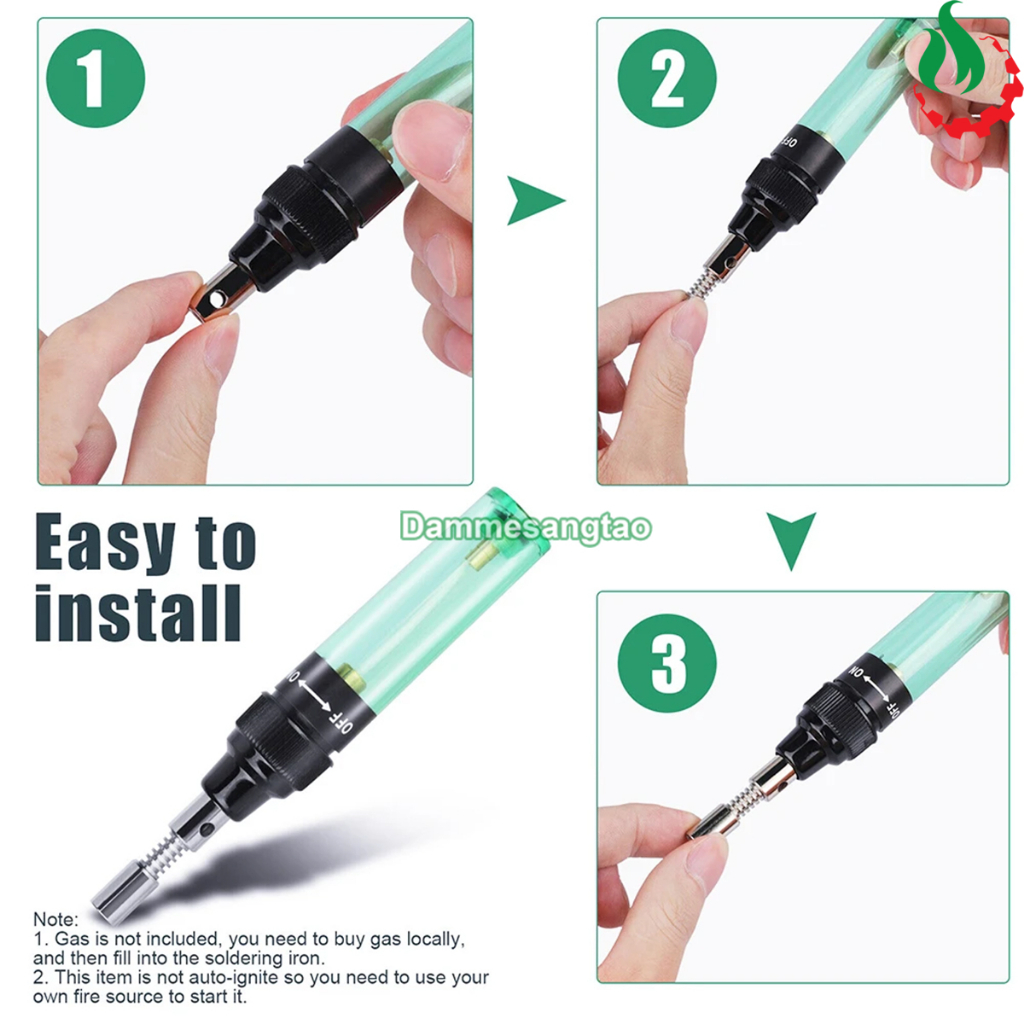 1

2

OFF

Easy to install

Dammesangtao

ON
OFF

3

ON
OFF

Note:
1. Gas is not included, you need to buy gas locally, and then fill into the soldering iron.
2. This item is not auto-ignite so you need to use your own fire source to start it.