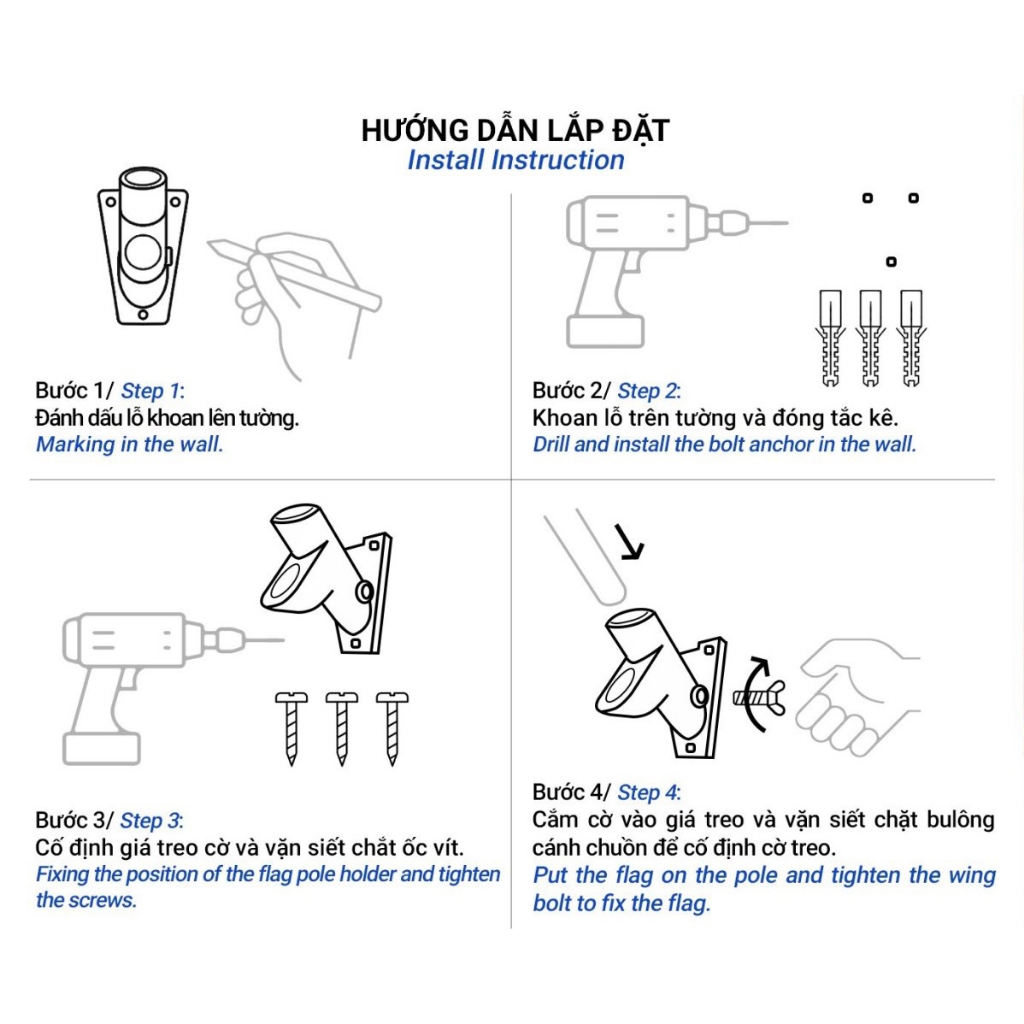 HƯỚNG DẪN LẮP ĐẶT
Install Instruction

Bước 1/ Step 1:
Đánh dấu lỗ khoan lên tường.
Marking in the wall.

Bước 2/ Step 2:
Khoan lỗ trên tường và đóng tắc kê.
Drill and install the bolt anchor in the wall.

Bước 3/ Step 3:
Cố định giá treo cờ và vặn siết chắt ốc vít.
Fixing the position of the flag pole holder and tighten the screws.

Bước 4/ Step 4:
Cắm cờ vào giá treo và vặn siết chặt bulông cánh chuồn để cố định cờ treo.
Put the flag on the pole and tighten the wing bolt to fix the flag.