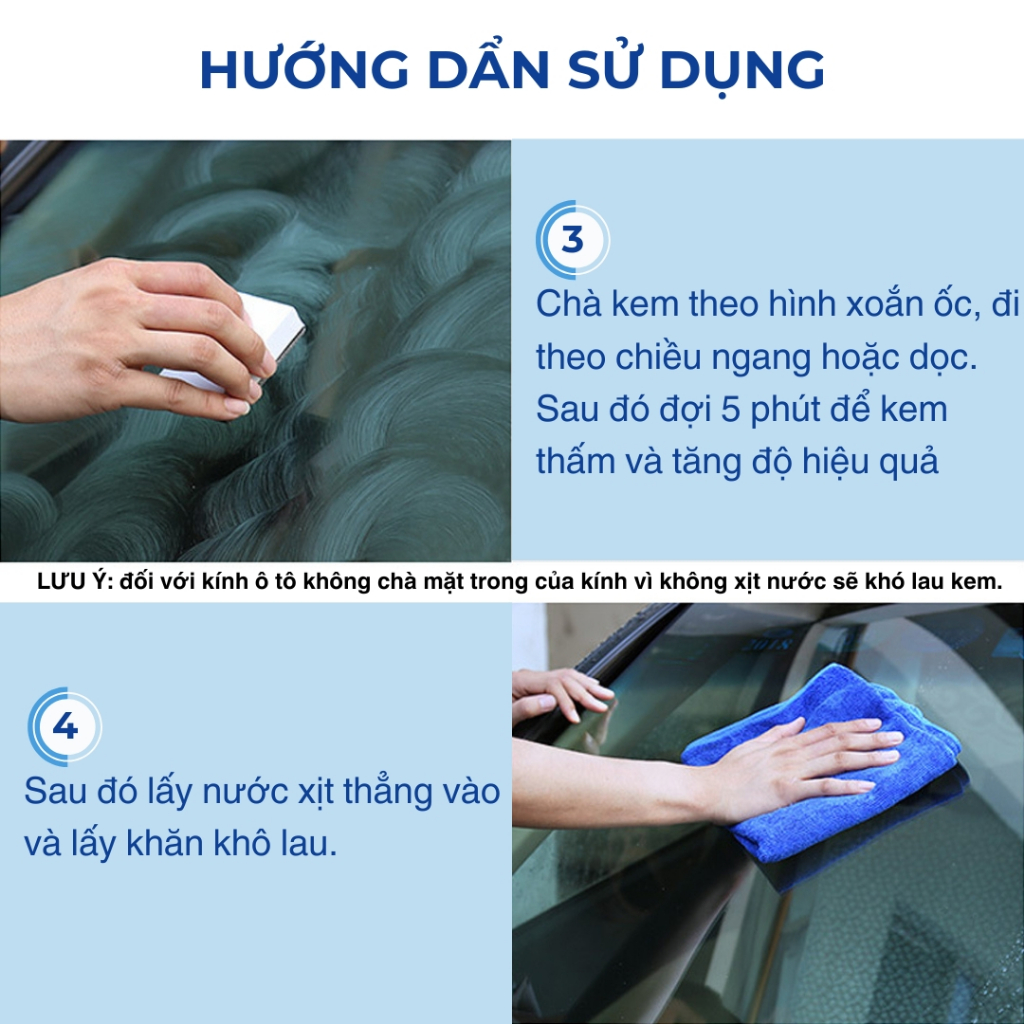 HƯỚNG DẪN SỬ DỤNG

3

Chà kem theo hình xoắn ốc, đi theo chiều ngang hoặc dọc. Sau đó đợi 5 phút để kem thấm và tăng độ hiệu quả

LƯU Ý: đối với kính ô tô không chà mặt trong của kính vì không xịt nước sẽ khó lau kem.

4

Sau đó lấy nước xịt thẳng vào và lấy khăn khô lau.