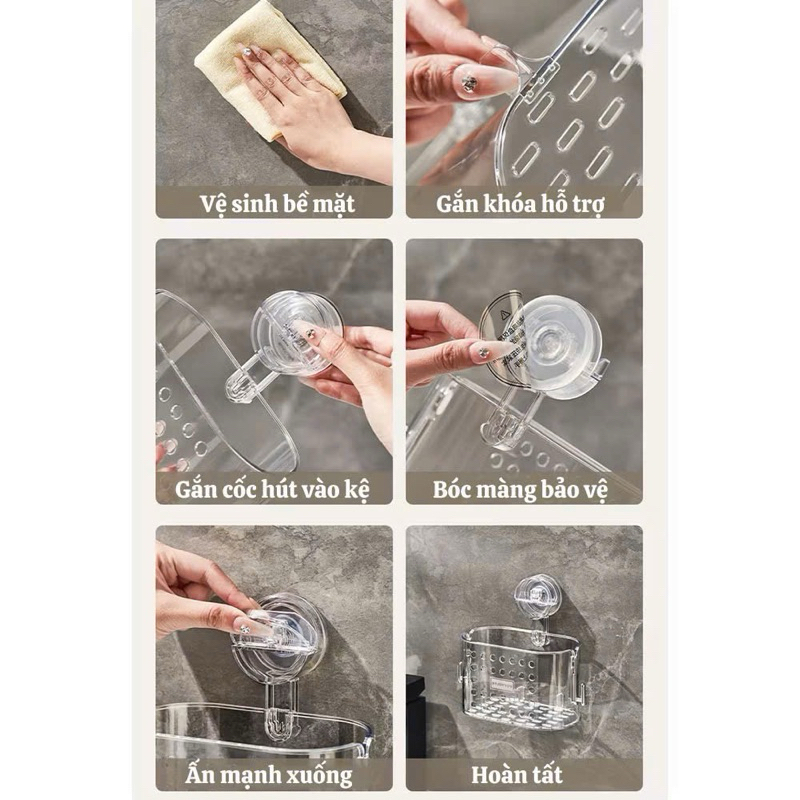 Vệ sinh bề mặt

Gắn khóa hỗ trợ

Gắn cốc hút vào kệ

Bóc màng bảo vệ

Ấn mạnh xuống

Hoàn tất