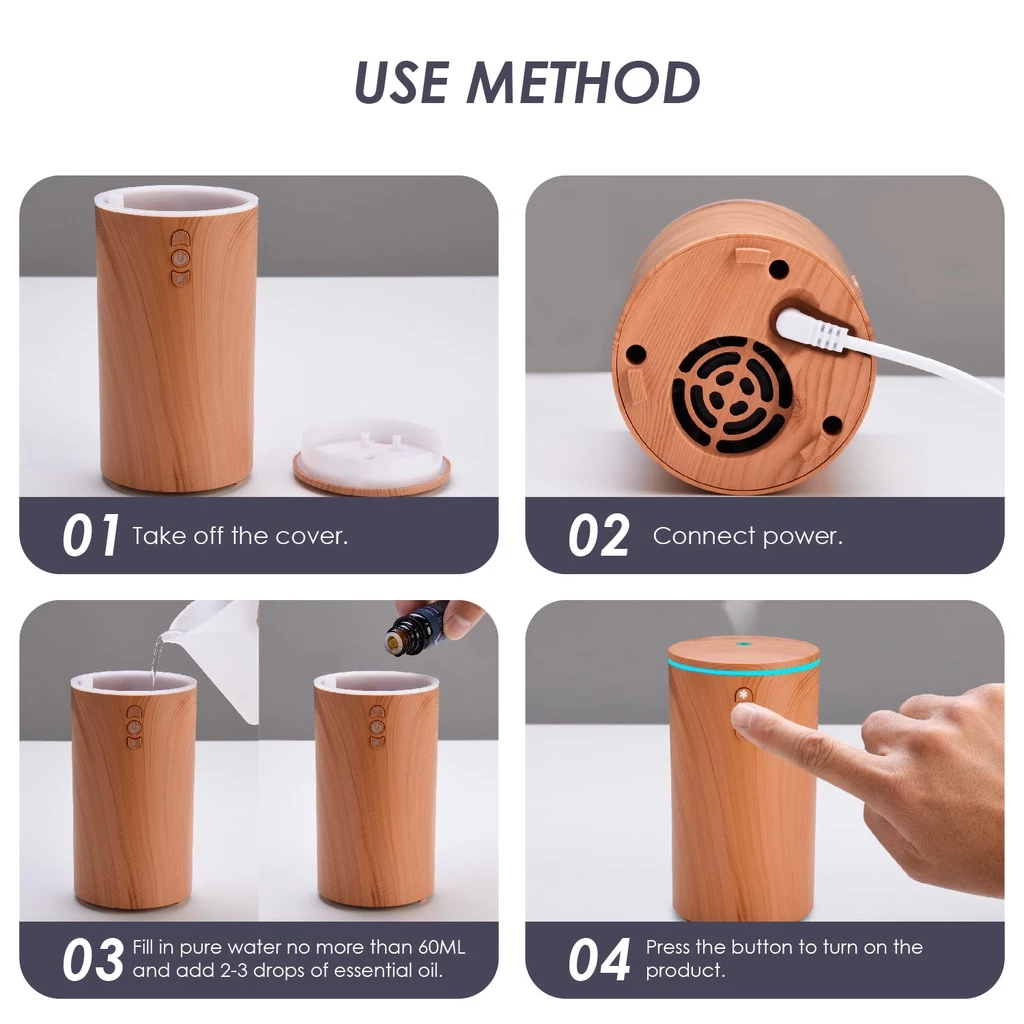 USE METHOD

01 Take off the cover.

02 Connect power.

03 Fill in pure water no more than 60ML and add 2-3 drops of essential oil.

04 Press the button to turn on the product.