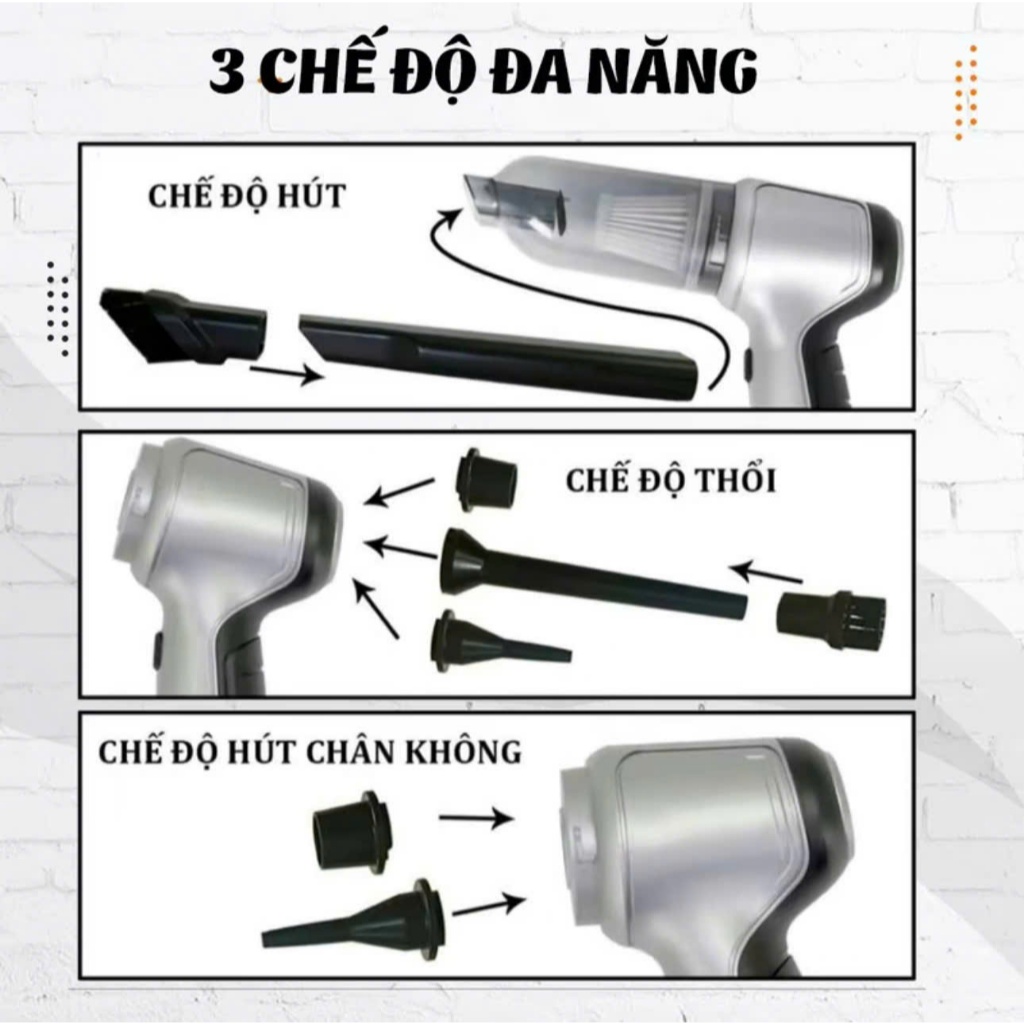 3 CHẾ ĐỘ ĐA NĂNG

CHẾ ĐỘ HÚT

CHẾ ĐỘ THỔI

CHẾ ĐỘ HÚT CHÂN KHÔNG