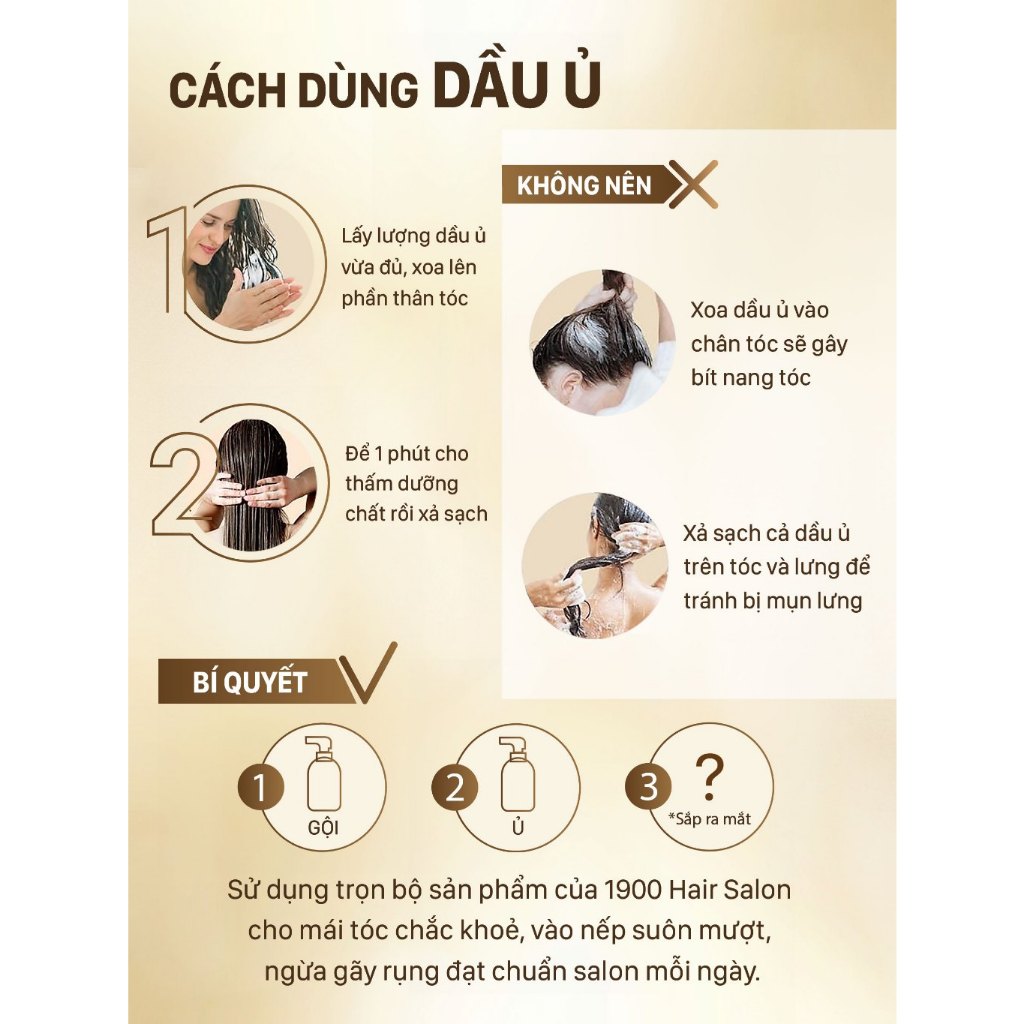 CÁCH DÙNG DẦU Ủ

1
Lấy lượng dầu ủ vừa đủ, xoa lên phần thân tóc

2
Để 1 phút cho thấm dưỡng chất rồi xả sạch

KHÔNG NÊN

Xoa dầu ủ vào chân tóc sẽ gây bít nang tóc

Xả sạch cả dầu ủ trên tóc và lưng để tránh bị mụn lưng

BÍ QUYẾT

1
GỘI

2
Ủ

3
?
*Sắp ra mắt

Sử dụng trọn bộ sản phẩm của 1900 Hair Salon cho mái tóc chắc khoẻ, vào nếp suôn mượt, ngừa gãy rụng đạt chuẩn salon mỗi ngày.