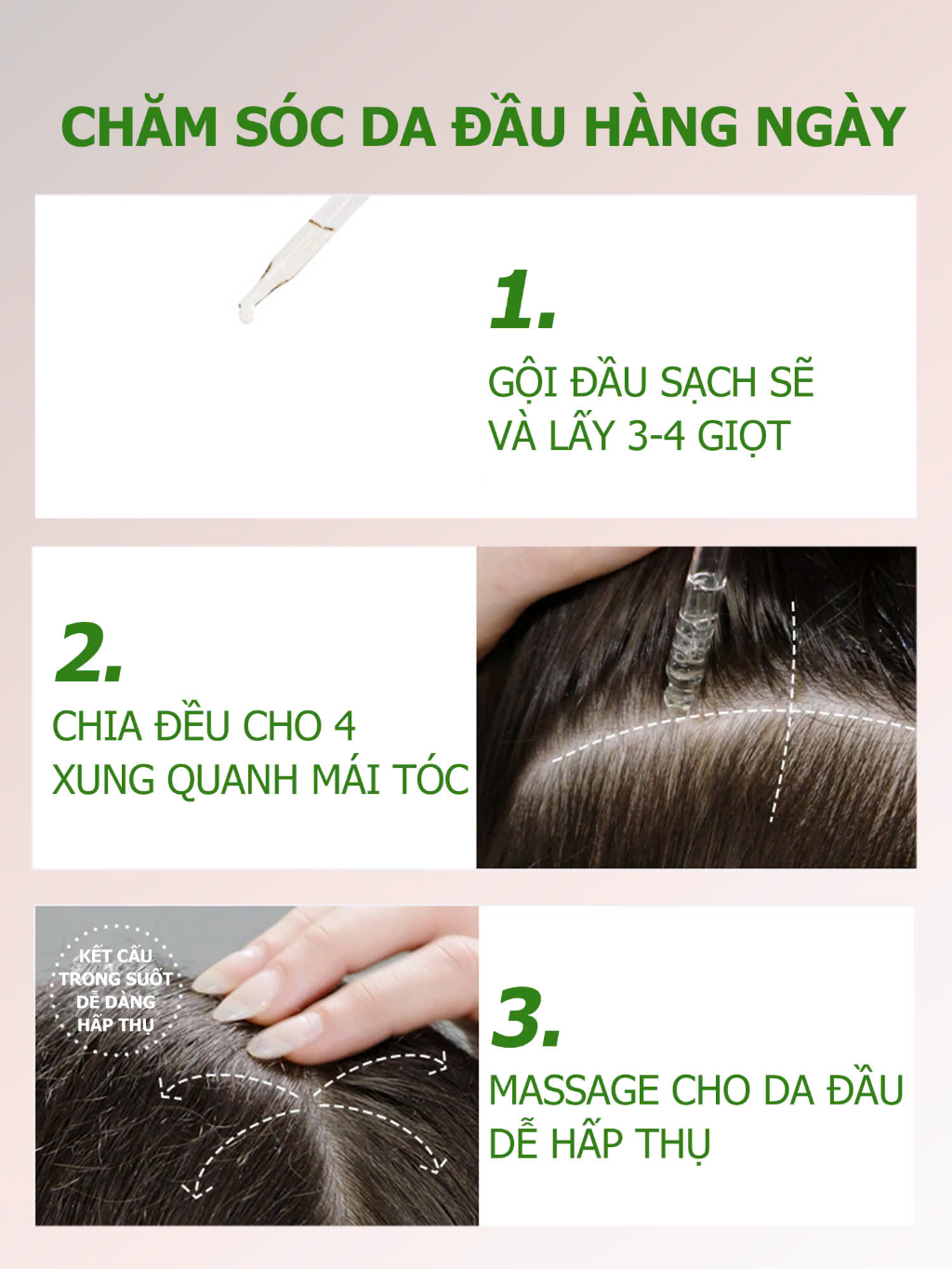 CHĂM SÓC DA ĐẦU HÀNG NGÀY

1.
GỘI ĐẦU SẠCH SẼ VÀ LẤY 3-4 GIỌT

2.
CHIA ĐỀU CHO 4 XUNG QUANH MÁI TÓC

KẾT CẤU TRONG SUỐT DỄ DÀNG HẤP THỤ

3.
MASSAGE CHO DA ĐẦU DỄ HẤP THỤ