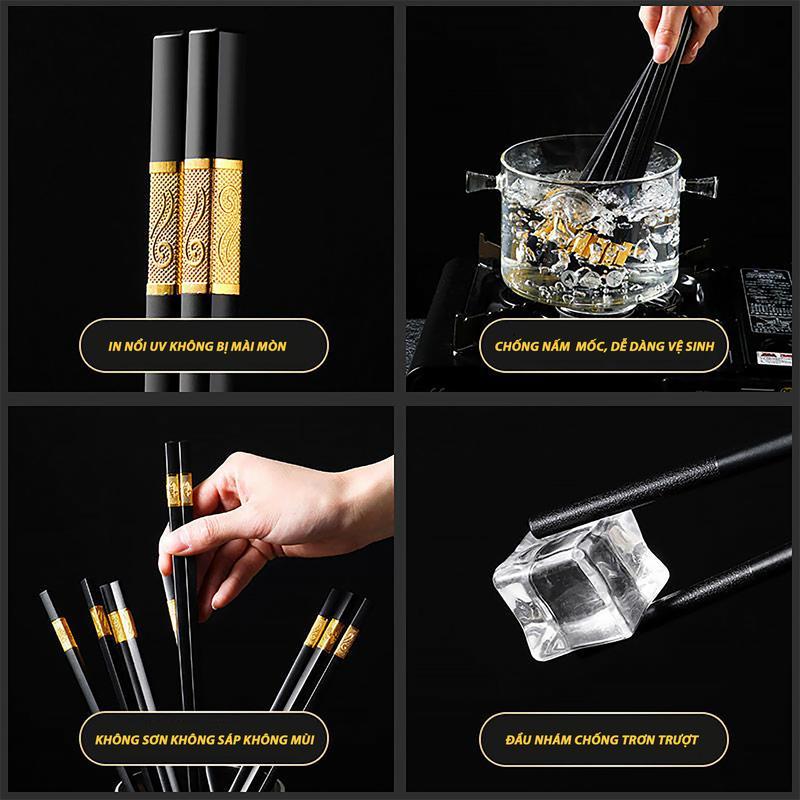 IN NỔI UV KHÔNG BỊ MÀI MÒN

CHỐNG NẤM MỐC, DỄ DÀNG VỆ SINH

KHÔNG SƠN KHÔNG SÁP KHÔNG MÙI

ĐẦU NHÁM CHỐNG TRƠN TRƯỢT