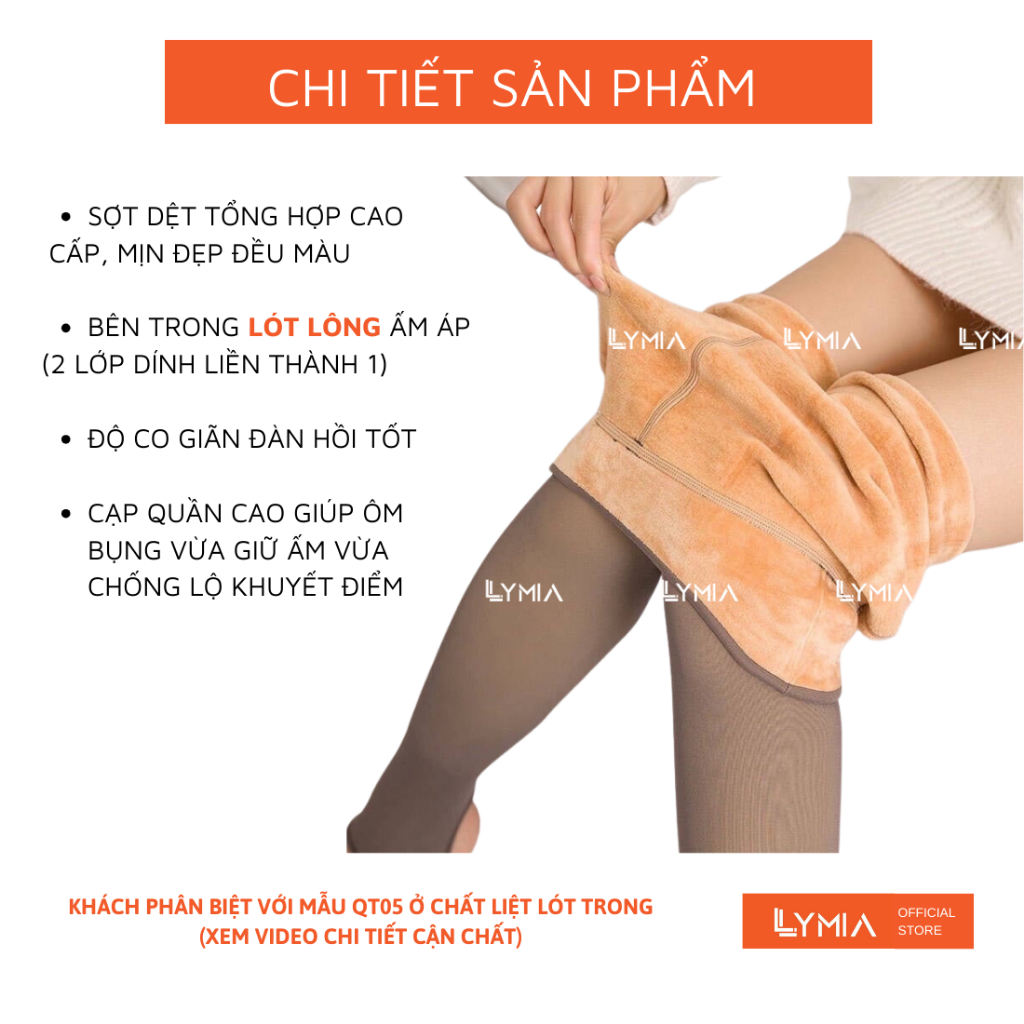 CHI TIẾT SẢN PHẨM

• SỢT DỆT TỔNG HỢP CAO CẤP, MỊN ĐẸP ĐỀU MÀU

• BÊN TRONG LÓT LÔNG ẤM ÁP (2 LỚP DÍNH LIỀN THÀNH 1)

• ĐỘ CO GIÃN ĐÀN HỒI TỐT

• CẠP QUẦN CAO GIÚP ÔM BỤNG VỪA GIỮ ẤM VỪA CHỐNG LỘ KHUYẾT ĐIỂM

LYMIA LYMIA LYMIA
LYMIA LYMIA LYMIA

KHÁCH PHÂN BIỆT VỚI MẪU QT05 Ở CHẤT LIỆT LÓT TRONG (XEM VIDEO CHI TIẾT CẬN CHẤT)

LYMIA OFFICIAL STORE