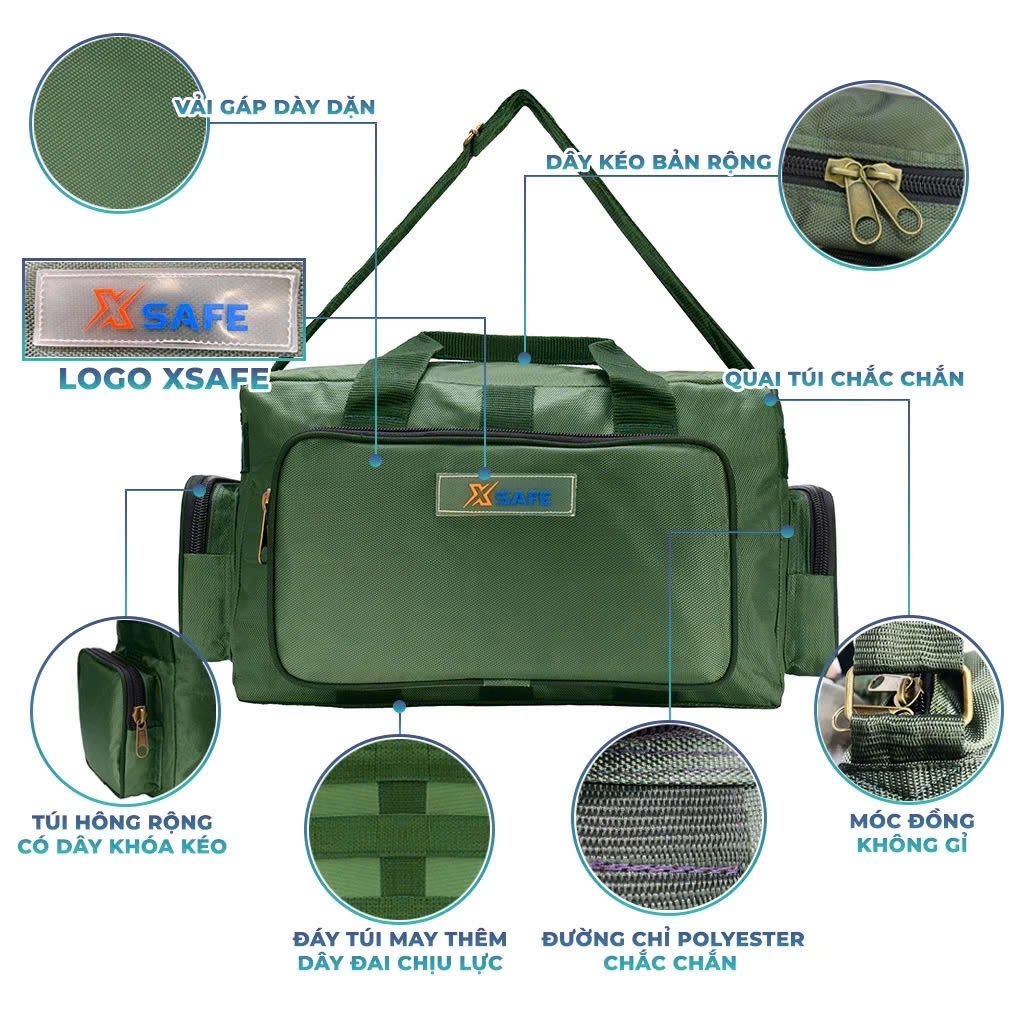 VẢI GÁP DÀY DẶN

DÂY KÉO BẢN RỘNG

XSAFE

LOGO XSAFE

QUAI TÚI CHẮC CHẮN

XSAFE

TÚI HÔNG RỘNG CÓ DÂY KHÓA KÉO

MÓC ĐỒNG KHÔNG GỈ

ĐÁY TÚI MAY THÊM DÂY ĐAI CHỊU LỰC

ĐƯỜNG CHỈ POLYESTER CHẮC CHẮN