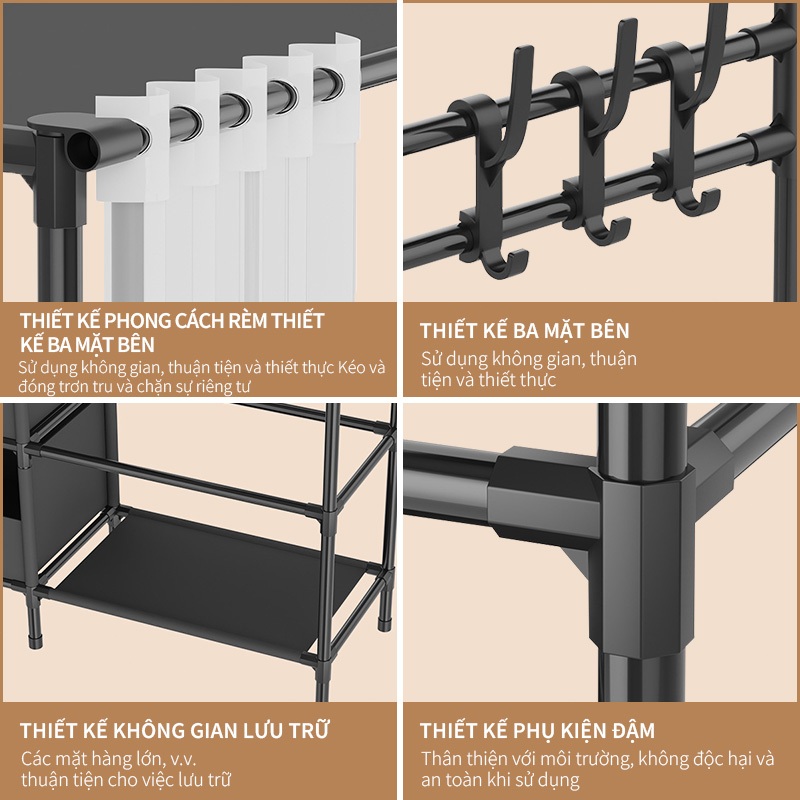 THIẾT KẾ PHONG CÁCH RÈM THIẾT KẾ BA MẶT BÊN

Sử dụng không gian, thuận tiện và thiết thực Kéo và đóng trơn tru và chặn sự riêng tư

THIẾT KẾ BA MẶT BÊN

Sử dụng không gian, thuận tiện và thiết thực

THIẾT KẾ KHÔNG GIAN LƯU TRỮ

Các mặt hàng lớn, v.v. thuận tiện cho việc lưu trữ

THIẾT KẾ PHỤ KIỆN ĐẬM

Thân thiện với môi trường, không độc hại và an toàn khi sử dụng