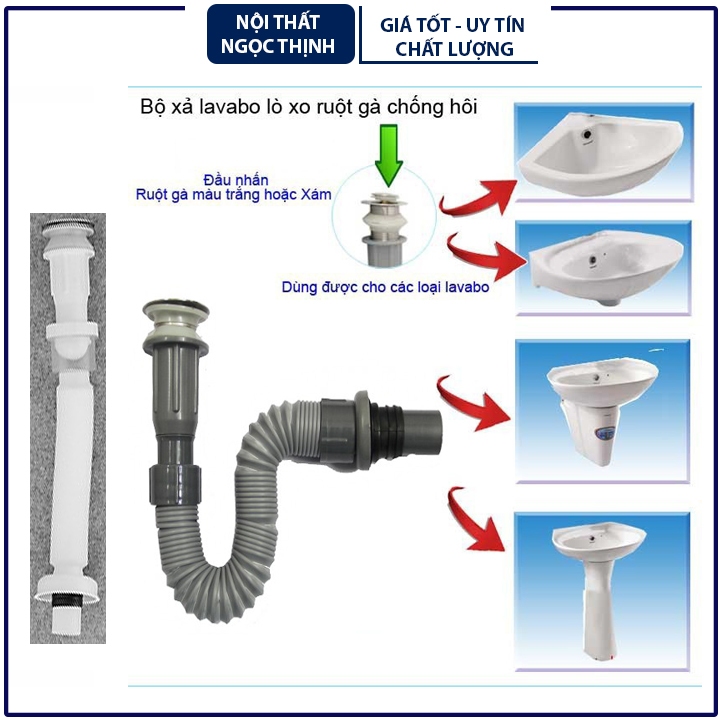 NỘI THẤT NGỌC THỊNH

GIÁ TỐT - UY TÍN CHẤT LƯỢNG

Bộ xả lavabo lò xo ruột gà chống hôi

Đầu nhấn
Ruột gà màu trắng hoặc Xám

Dùng được cho các loại lavabo