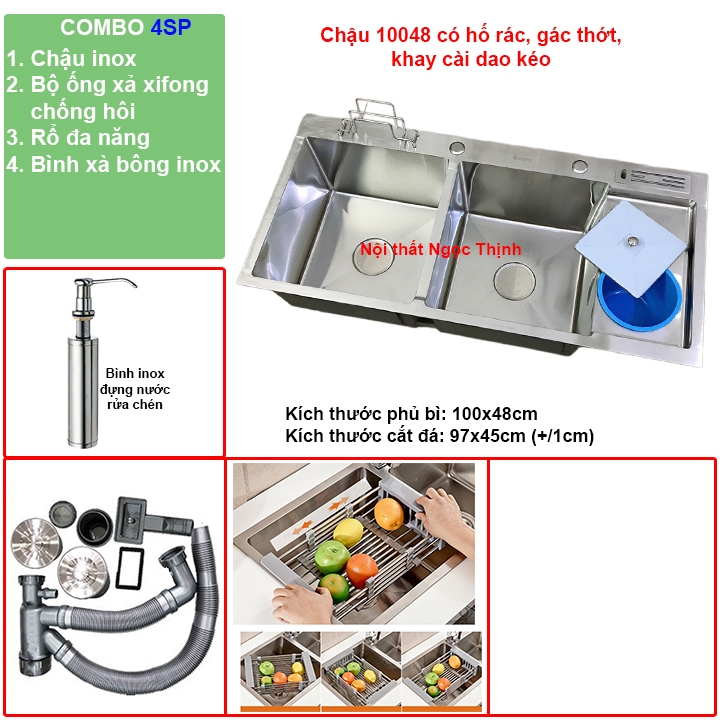 COMBO 4SP
1. Chậu inox
2. Bộ ống xả xifong chống hôi
3. Rổ đa năng
4. Bình xà bông inox

Chậu 10048 có hố rác, gác thớt, khay cài dao kéo

Nội thất Ngọc Thịnh

Bình inox đựng nước rửa chén

Kích thước phủ bì: 100x48cm
Kích thước cắt đá: 97x45cm (+/1cm)