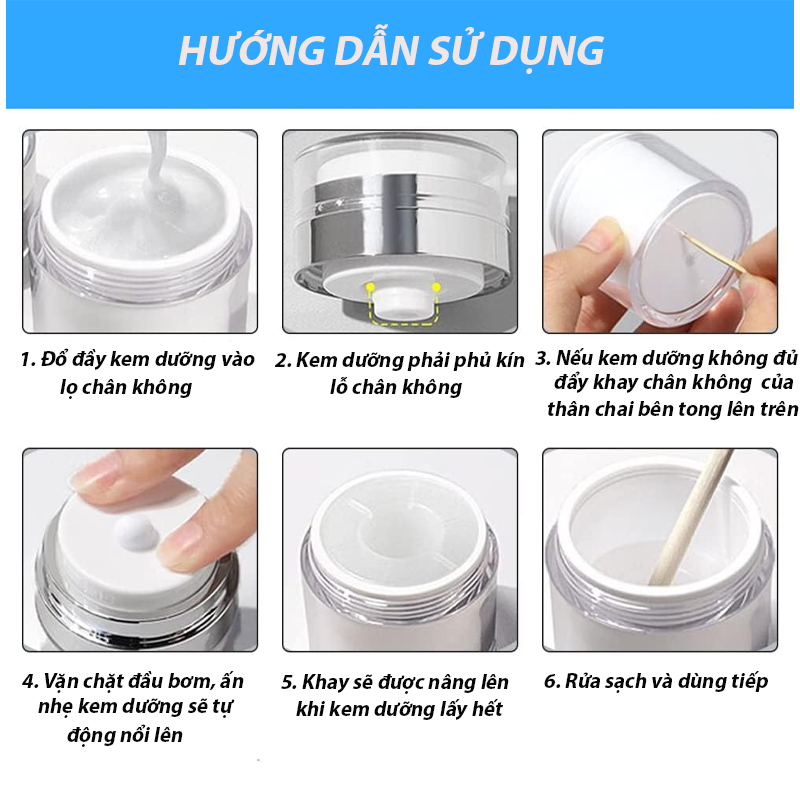 HƯỚNG DẪN SỬ DỤNG

1. Đổ đầy kem dưỡng vào lọ chân không

2. Kem dưỡng phải phủ kín lỗ chân không

3. Nếu kem dưỡng không đủ đẩy khay chân không của thân chai bên tong lên trên

4. Vặn chặt đầu bơm, ấn nhẹ kem dưỡng sẽ tự động nổi lên

5. Khay sẽ được nâng lên khi kem dưỡng lấy hết

6. Rửa sạch và dùng tiếp