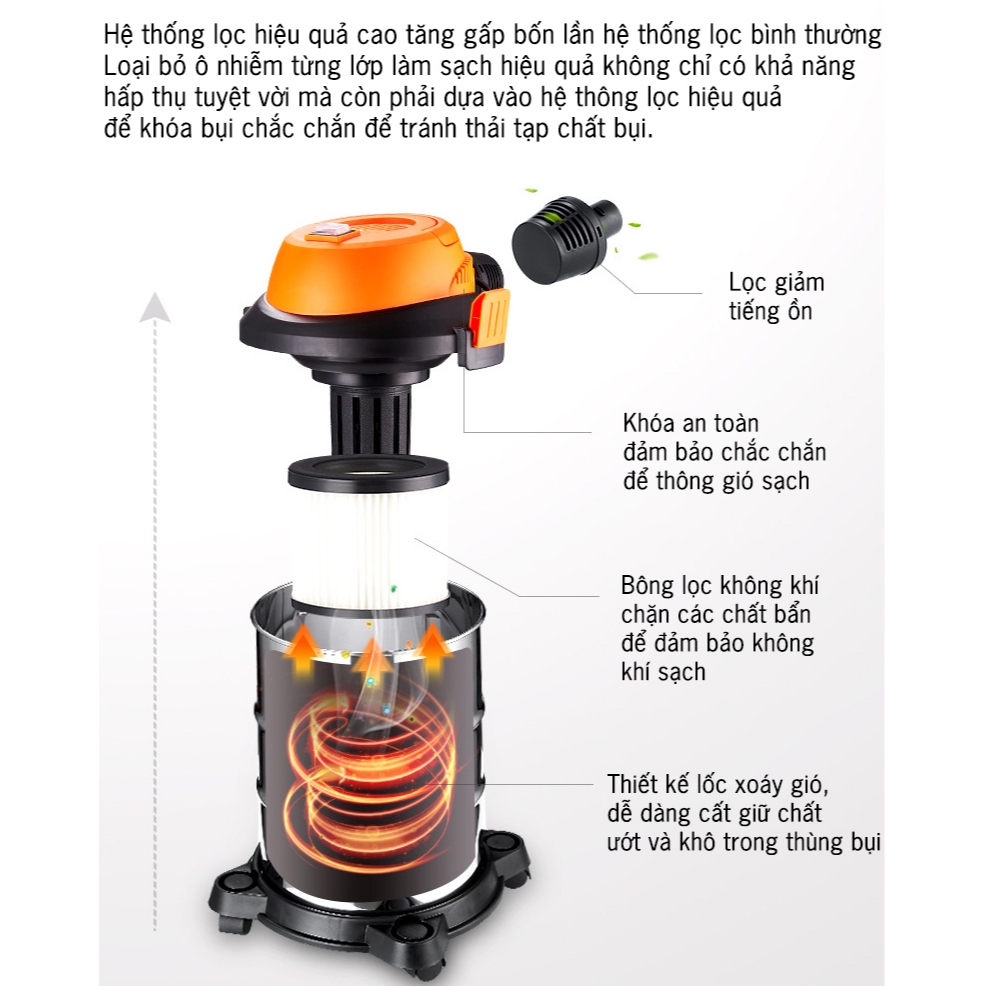 Hệ thống lọc hiệu quả cao tăng gấp bốn lần hệ thống lọc bình thường
Loại bỏ ô nhiễm từng lớp làm sạch hiệu quả không chỉ có khả năng hấp thụ tuyệt vời mà còn phải dựa vào hệ thông lọc hiệu quả để khóa bụi chắc chắn để tránh thải tạp chất bụi.

Lọc giảm tiếng ồn

Khóa an toàn đảm bảo chắc chắn để thông gió sạch

Bông lọc không khí chặn các chất bẩn để đảm bảo không khí sạch

Thiết kế lốc xoáy gió, dễ dàng cất giữ chất ướt và khô trong thùng bụi