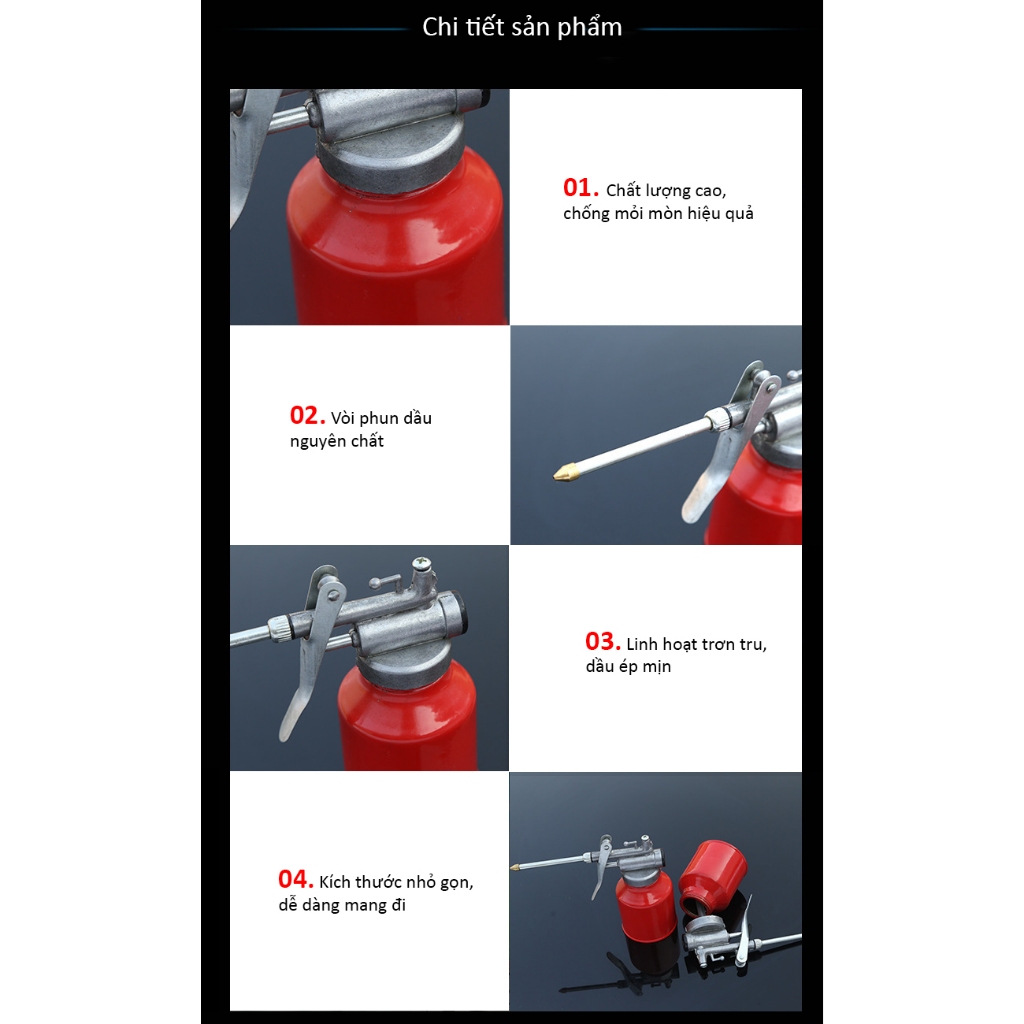 Chi tiết sản phẩm

01. Chất lượng cao, chống mỏi mòn hiệu quả

02. Vòi phun dầu nguyên chất

03. Linh hoạt trơn tru, dầu ép mịn

04. Kích thước nhỏ gọn, dễ dàng mang đi