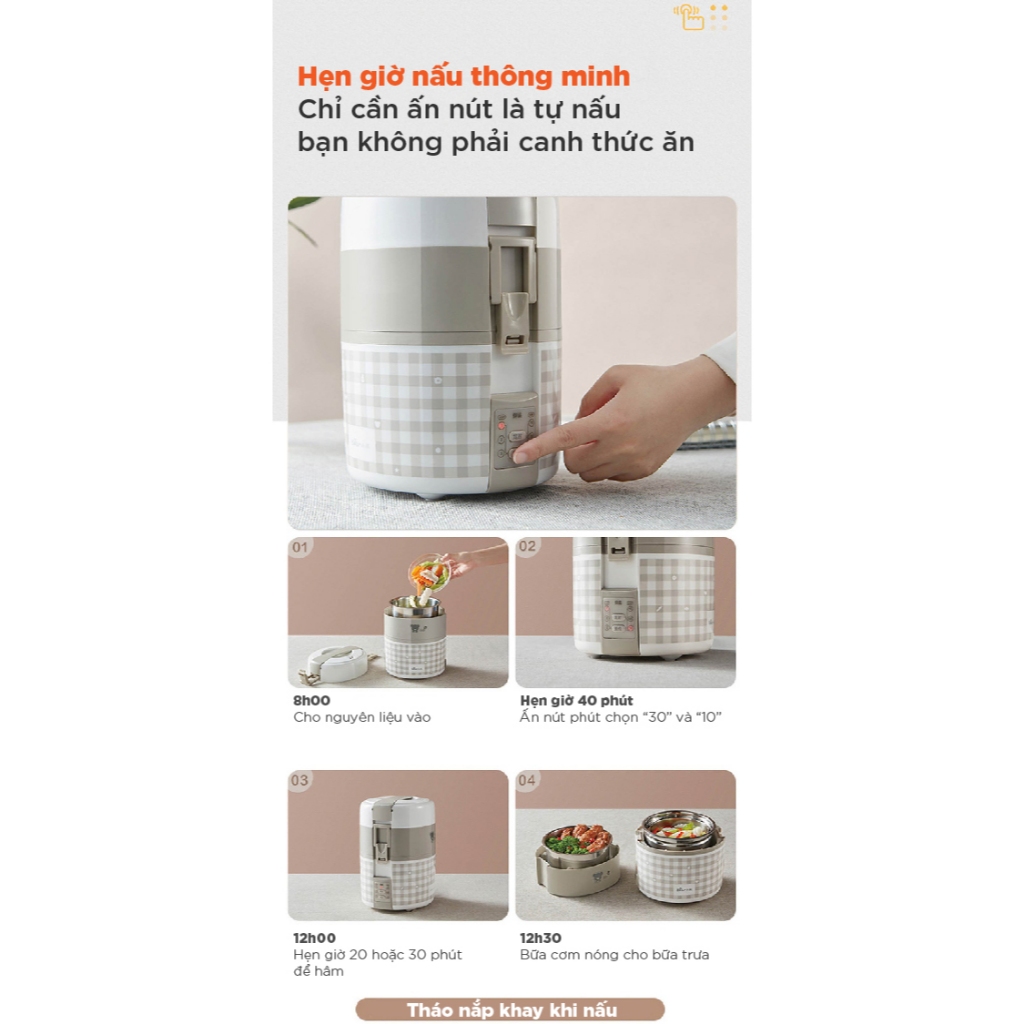 Hẹn giờ nấu thông minh
Chỉ cần ấn nút là tự nấu
bạn không phải canh thức ăn

01

8h00
Cho nguyên liệu vào

02

Hẹn giờ 40 phút
Ấn nút phút chọn "30" và "10"

03

12h00
Hẹn giờ 20 hoặc 30 phút để hâm

04

12h30
Bữa cơm nóng cho bữa trưa

Tháo nắp khay khi nấu