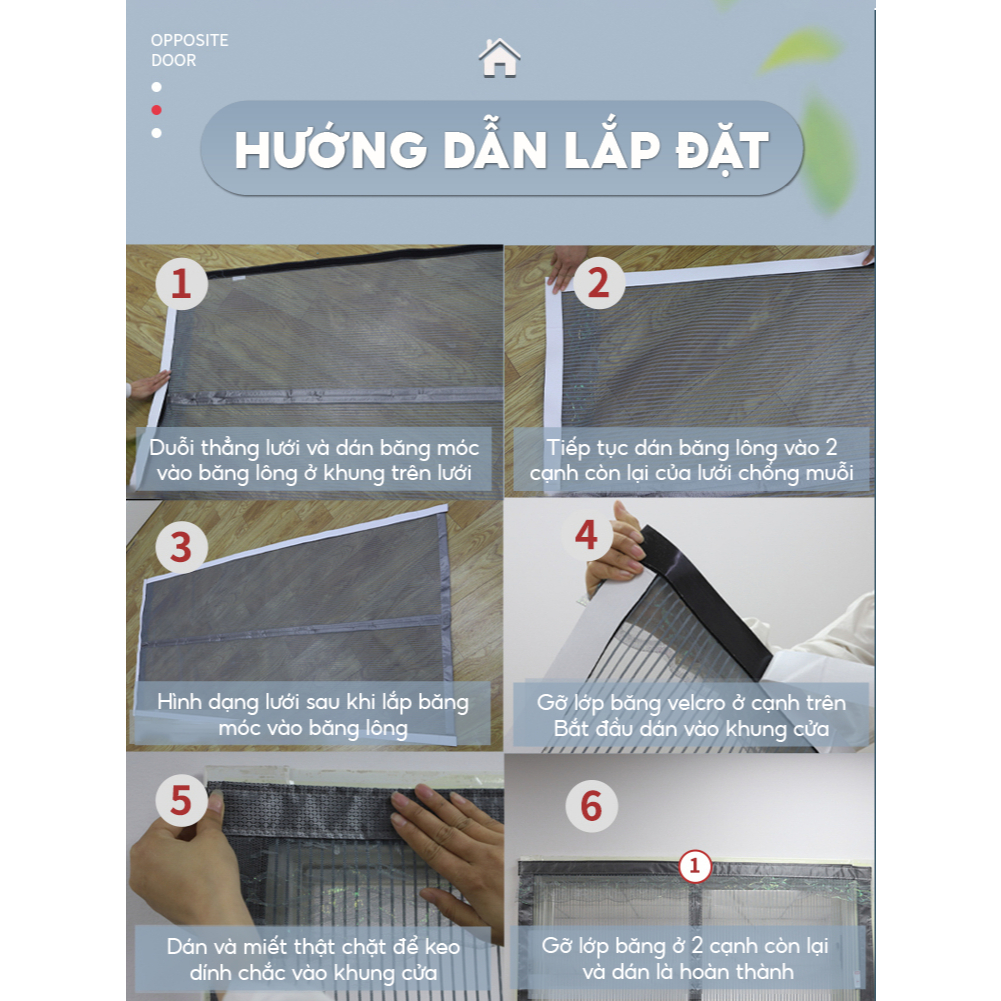 OPPOSITE DOOR

HƯỚNG DẪN LẮP ĐẶT

1

Duỗi thẳng lưới và dán băng móc vào băng lông ở khung trên lưới

2

Tiếp tục dán băng lông vào 2 cạnh còn lại của lưới chống muỗi

3

Hình dạng lưới sau khi lắp băng móc vào băng lông

4

Gỡ lớp băng velcro ở cạnh trên Bắt đầu dán vào khung cửa

5

Dán và miết thật chặt để keo dính chắc vào khung cửa

6

1

Gỡ lớp băng ở 2 cạnh còn lại và dán là hoàn thành