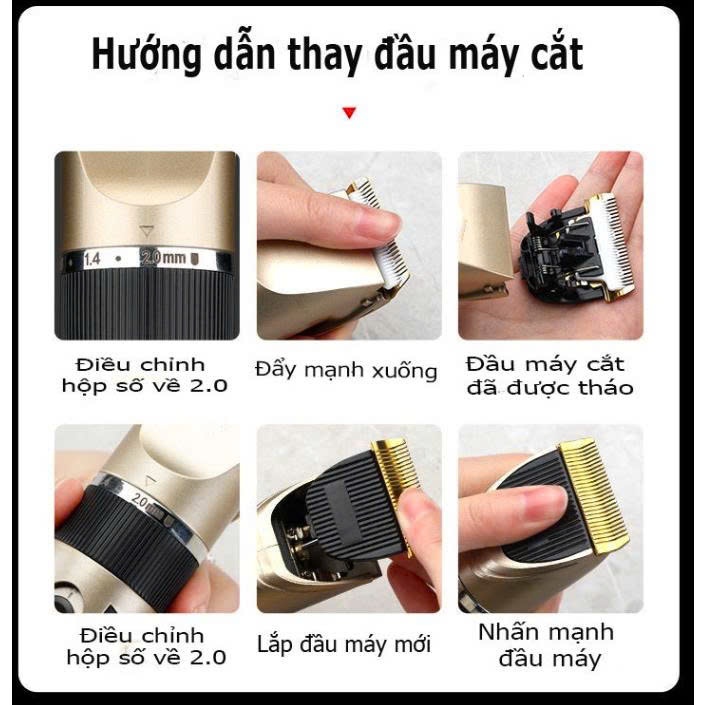 Hướng dẫn thay đầu máy cắt

1.4 • 2.0 mm

Điều chỉnh hộp số về 2.0

Đẩy mạnh xuống

Đầu máy cắt đã được tháo

2.0

Điều chỉnh hộp số về 2.0

Lắp đầu máy mới

Nhấn mạnh đầu máy