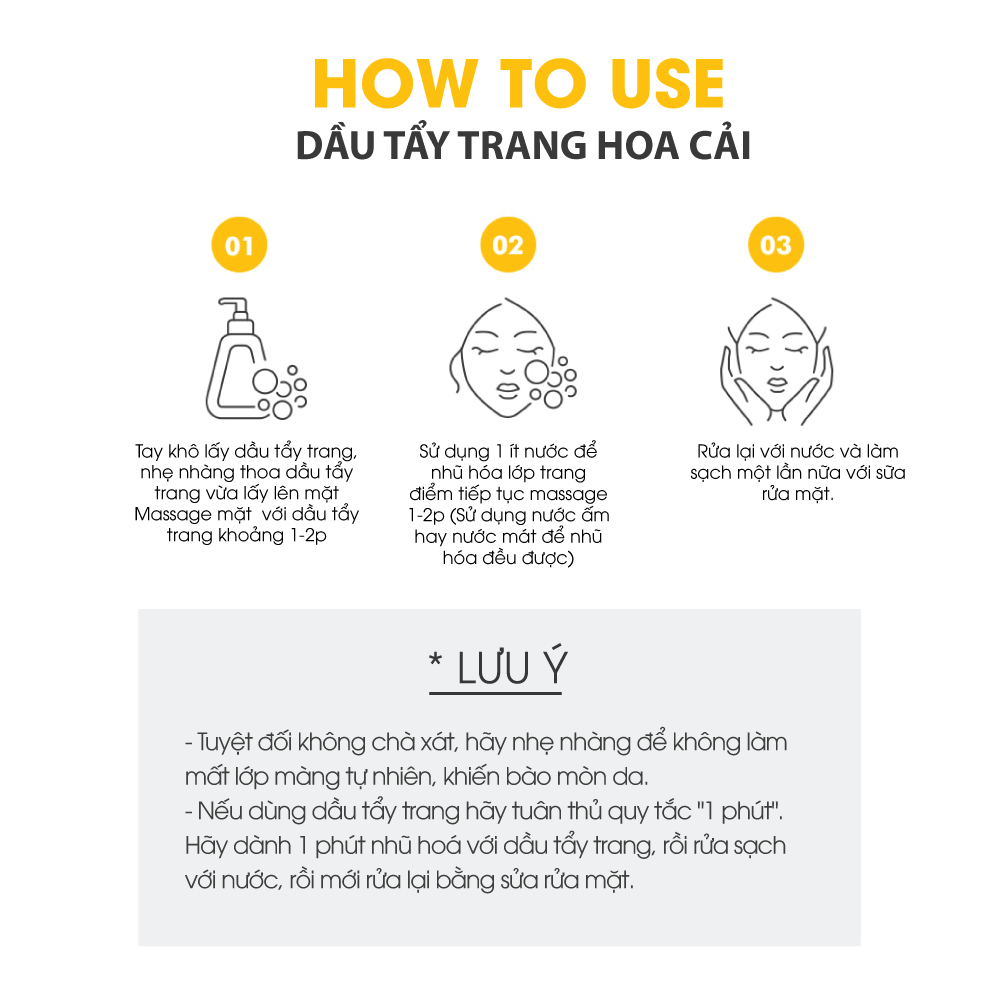 HOW TO USE
DẦU TẨY TRANG HOA CẢI

01

Tay khô lấy dầu tẩy trang, nhẹ nhàng thoa dầu tẩy trang vừa lấy lên mặt Massage mặt  với dầu tẩy trang khoảng 1-2p

02

Sử dụng 1 ít nước để nhũ hóa lớp trang điểm tiếp tục massage 1-2p (Sử dụng nước ấm hay nước mát để nhũ hóa đều được)

03

Rửa lại với nước và làm sạch một lần nữa với sữa rửa mặt.

* LƯU Ý

- Tuyệt đối không chà xát, hãy nhẹ nhàng để không làm mất lớp màng tự nhiên, khiến bào mòn da.
- Nếu dùng dầu tẩy trang hãy tuân thủ quy tắc "1 phút". Hãy dành 1 phút nhũ hoá với dầu tẩy trang, rồi rửa sạch với nước, rồi mới rửa lại bằng sửa rửa mặt.