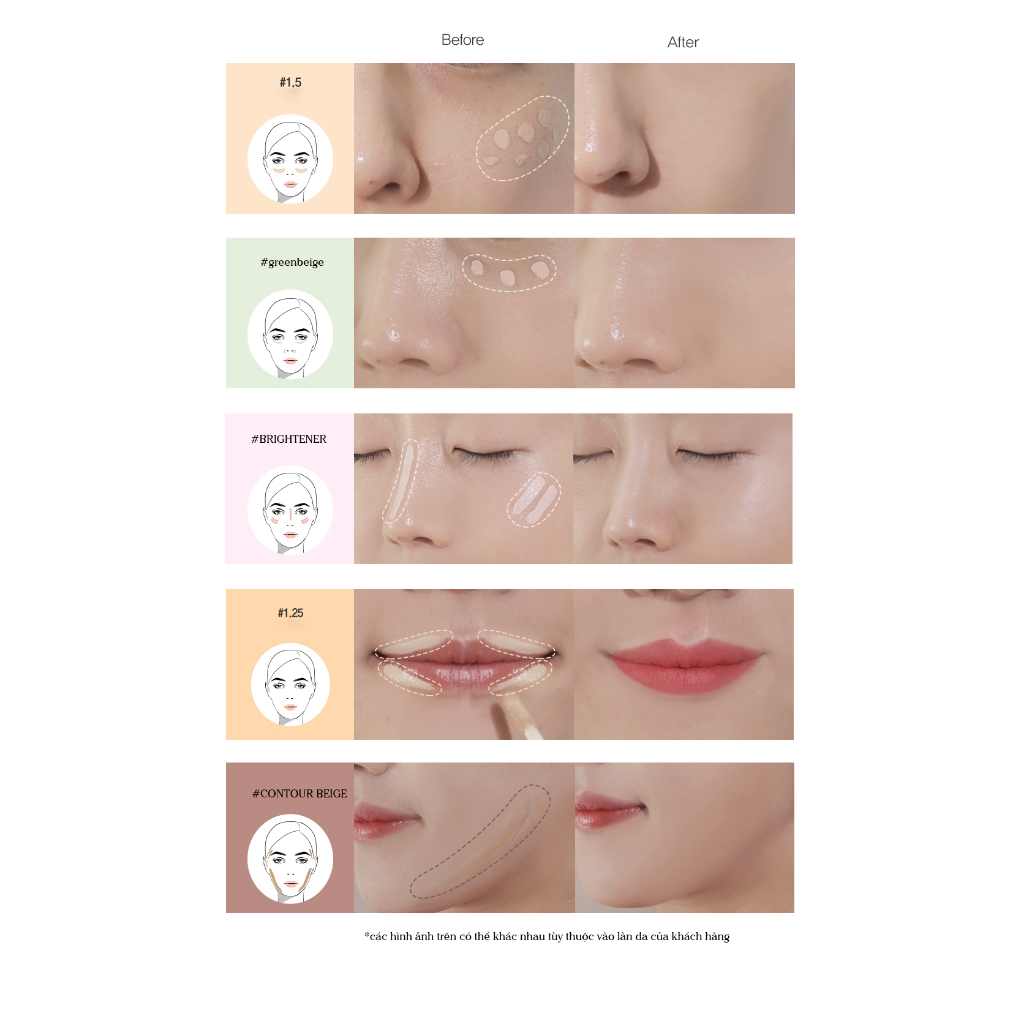 Before

After

#1.5

#greenbeige

#BRIGHTENER

#1.25

#CONTOUR BEIGE

*các hình ảnh trên có thể khác nhau tùy thuộc vào làn da của khách hàng