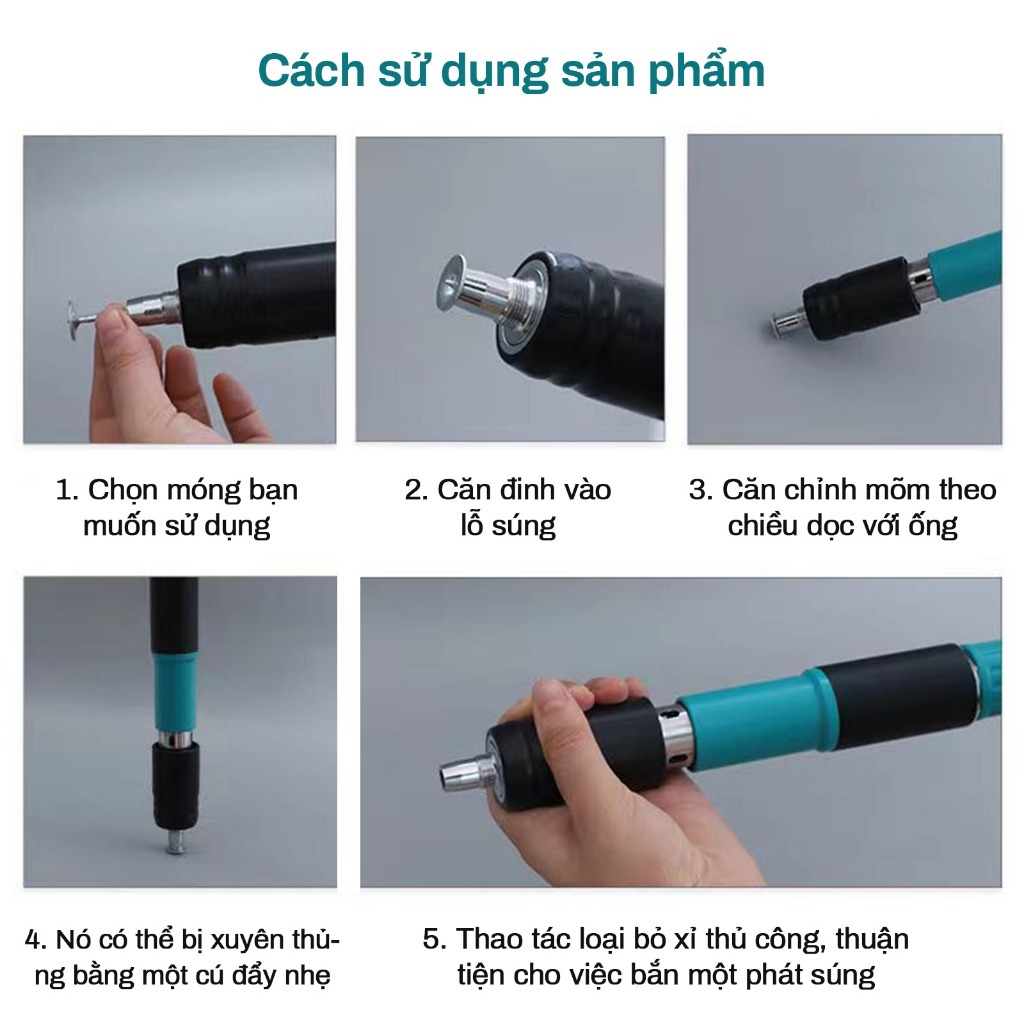 Cách sử dụng sản phẩm

1. Chọn móng bạn muốn sử dụng

2. Căn đinh vào lỗ súng

3. Căn chỉnh mõm theo chiều dọc với ống

4. Nó có thể bị xuyên thủng bằng một cú đẩy nhẹ

5. Thao tác loại bỏ xỉ thủ công, thuận tiện cho việc bắn một phát súng