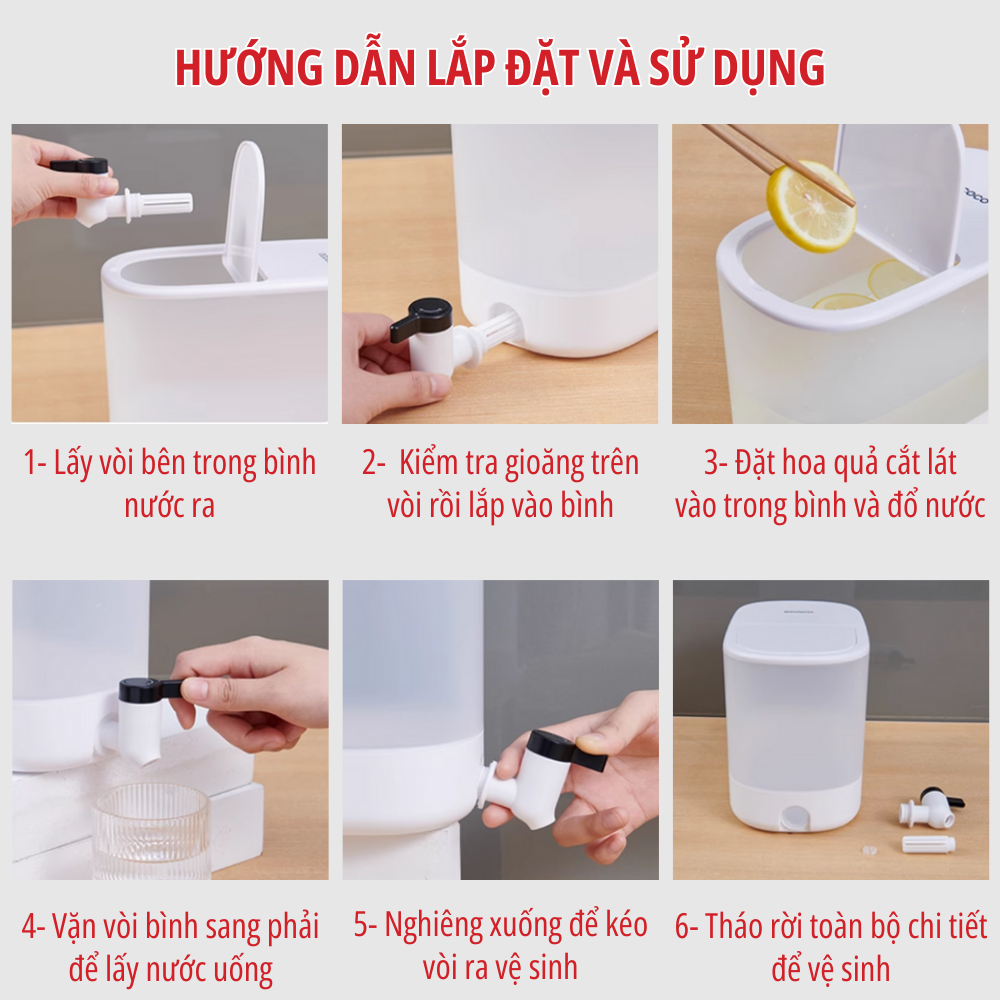 HƯỚNG DẪN LẮP ĐẶT VÀ SỬ DỤNG

1- Lấy vòi bên trong bình nước ra

2- Kiểm tra gioăng trên vòi rồi lắp vào bình

3- Đặt hoa quả cắt lát vào trong bình và đổ nước

4- Vặn vòi bình sang phải để lấy nước uống

5- Nghiêng xuống để kéo vòi ra vệ sinh

6- Tháo rời toàn bộ chi tiết để vệ sinh