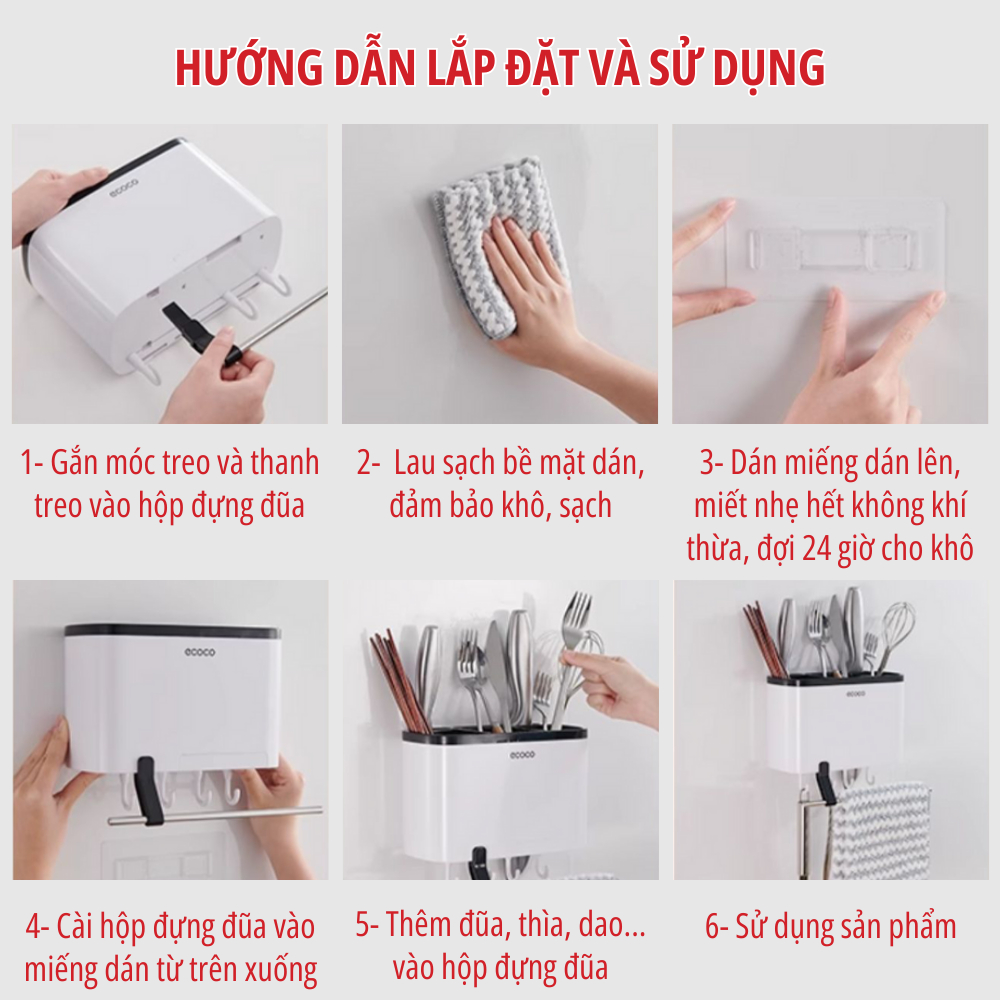 HƯỚNG DẪN LẮP ĐẶT VÀ SỬ DỤNG

ecoco

1- Gắn móc treo và thanh treo vào hộp đựng đũa

2- Lau sạch bề mặt dán, đảm bảo khô, sạch

3- Dán miếng dán lên, miết nhẹ hết không khí thừa, đợi 24 giờ cho khô

ecoco

4- Cài hộp đựng đũa vào miếng dán từ trên xuống

ecoco

5- Thêm đũa, thìa, dao... vào hộp đựng đũa

ecoco

6- Sử dụng sản phẩm