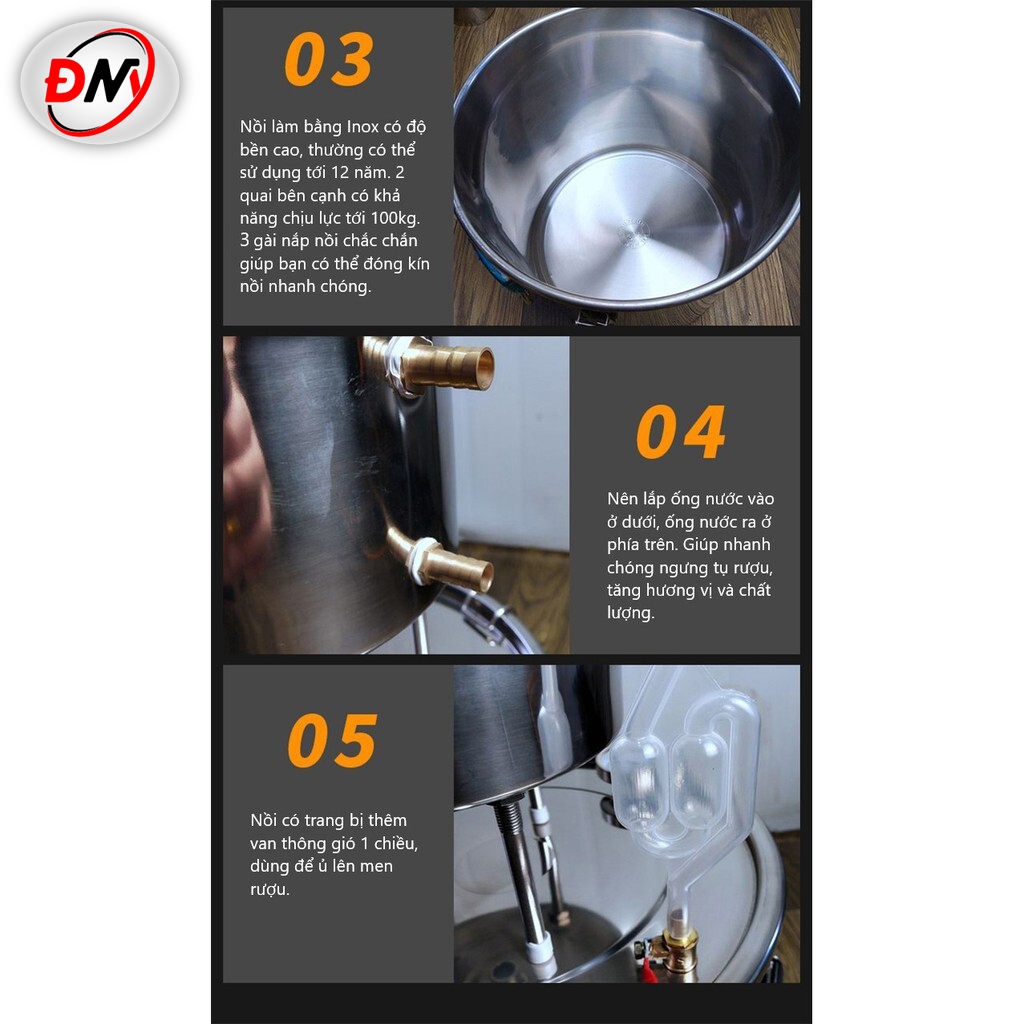 ĐN

03

Nồi làm bằng Inox có độ bền cao, thường có thể sử dụng tới 12 năm. 2 quai bên cạnh có khả năng chịu lực tới 100kg. 3 gài nắp nồi chắc chắn giúp bạn có thể đóng kín nồi nhanh chóng.

04

Nên lắp ống nước vào ở dưới, ống nước ra ở phía trên. Giúp nhanh chóng ngưng tụ rượu, tăng hương vị và chất lượng.

05

Nồi có trang bị thêm van thông gió 1 chiều, dùng để ủ lên men rượu.