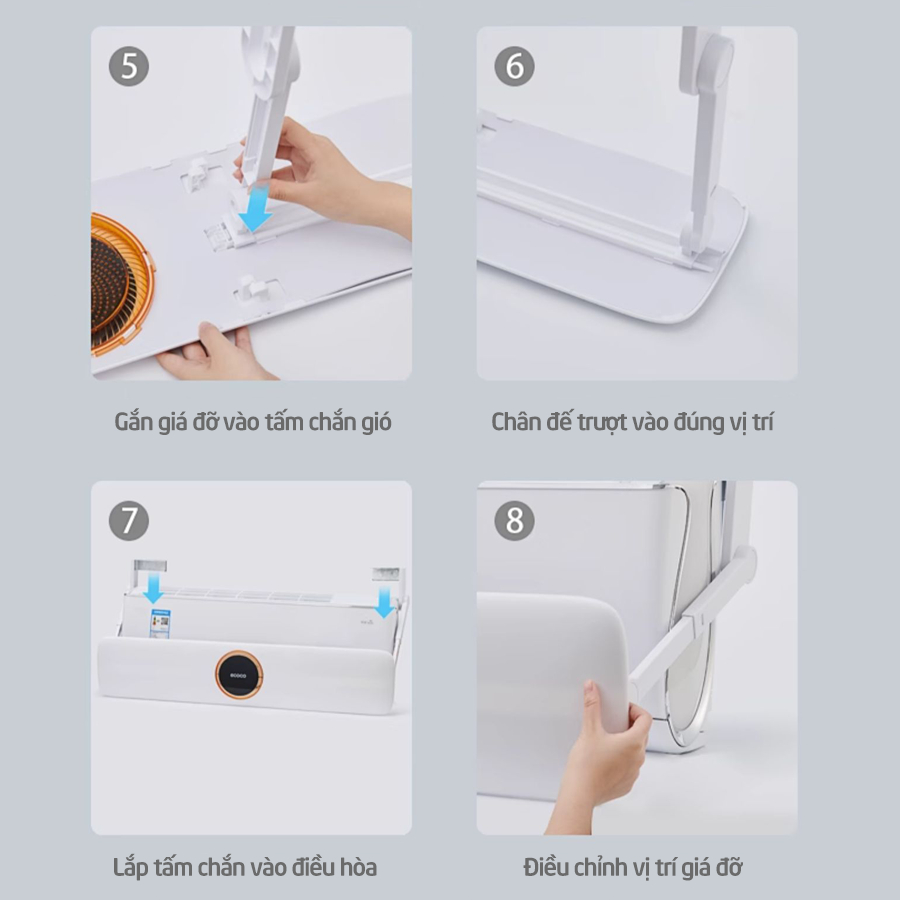 5

Gắn giá đỡ vào tấm chắn gió

6

Chân đế trượt vào đúng vị trí

7

ecoco

Lắp tấm chắn vào điều hòa

8

Điều chỉnh vị trí giá đỡ