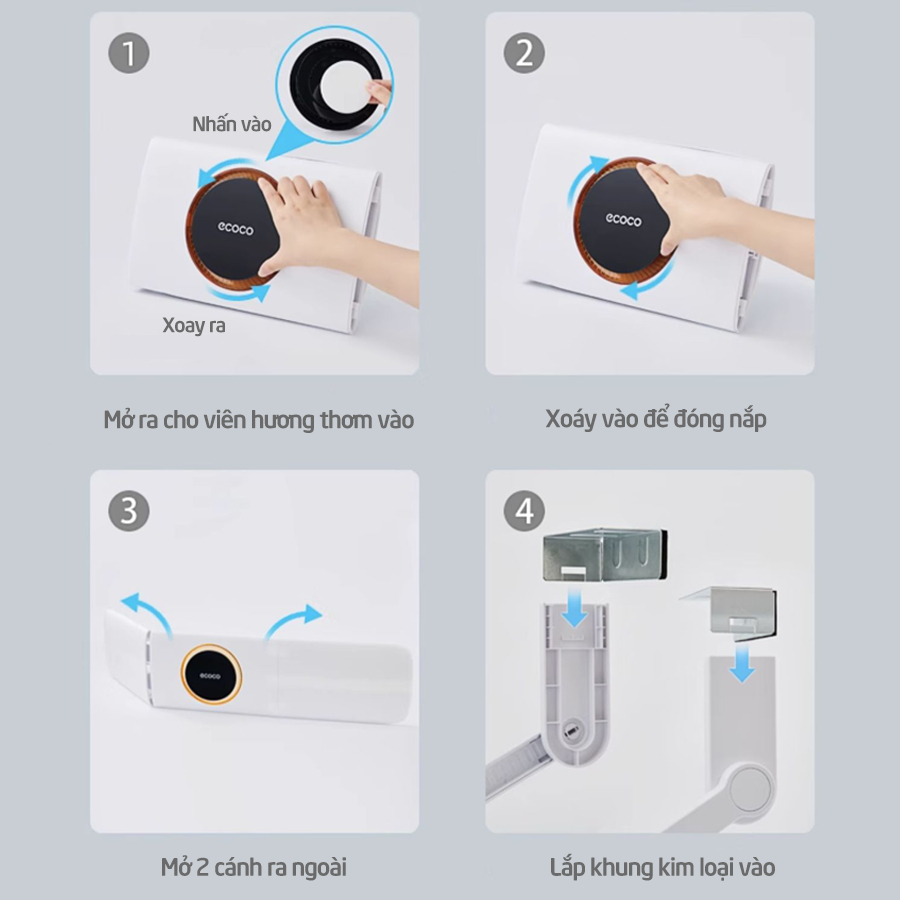 1

Nhấn vào

ecoco

Xoay ra

Mở ra cho viên hương thơm vào

2

ecoco

Xoáy vào để đóng nắp

3

ecoco

Mở 2 cánh ra ngoài

4

Lắp khung kim loại vào