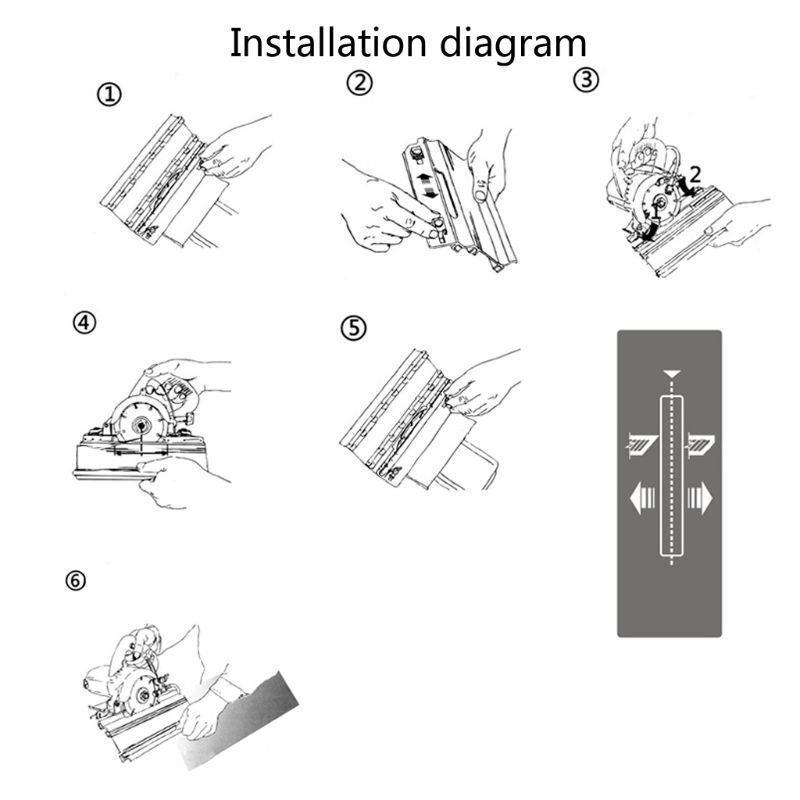 Installation diagram

①

②

③

2

1

④

⑤

⑥