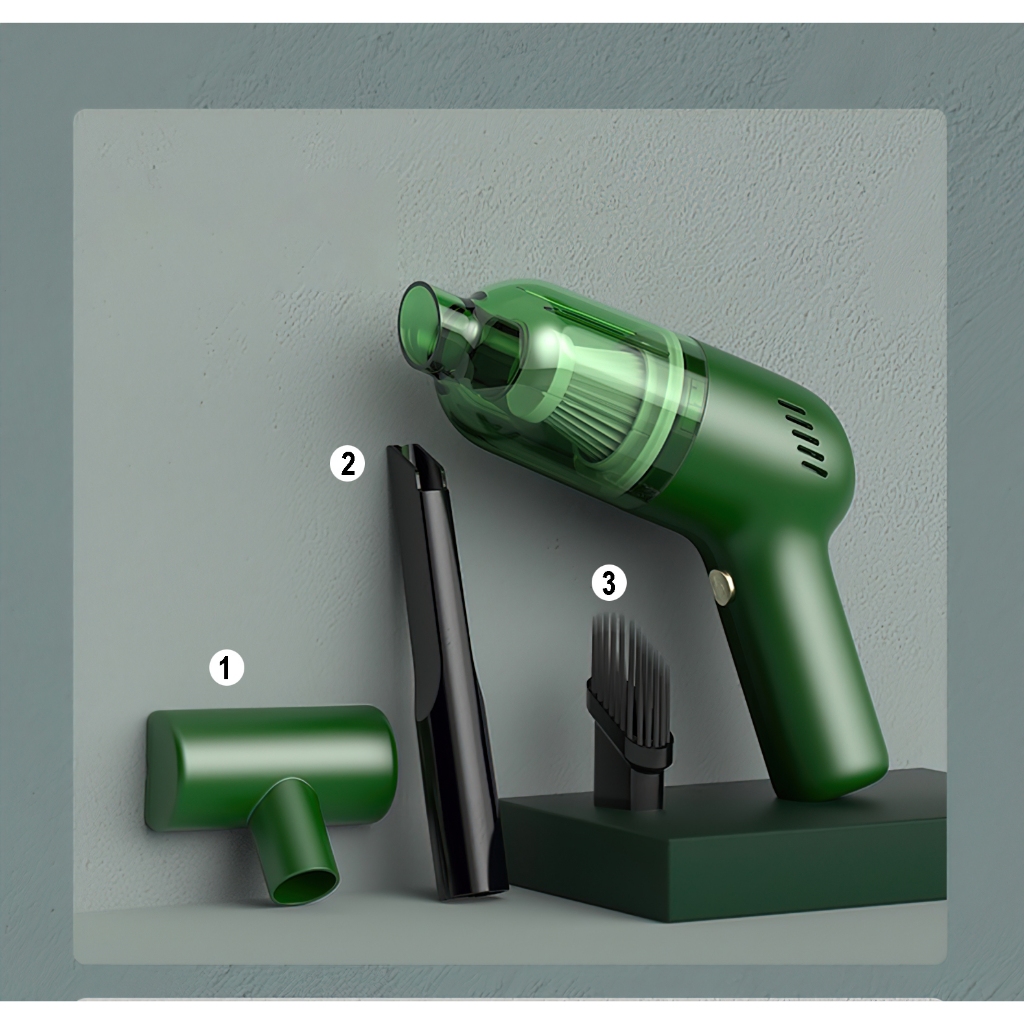 2

3

1