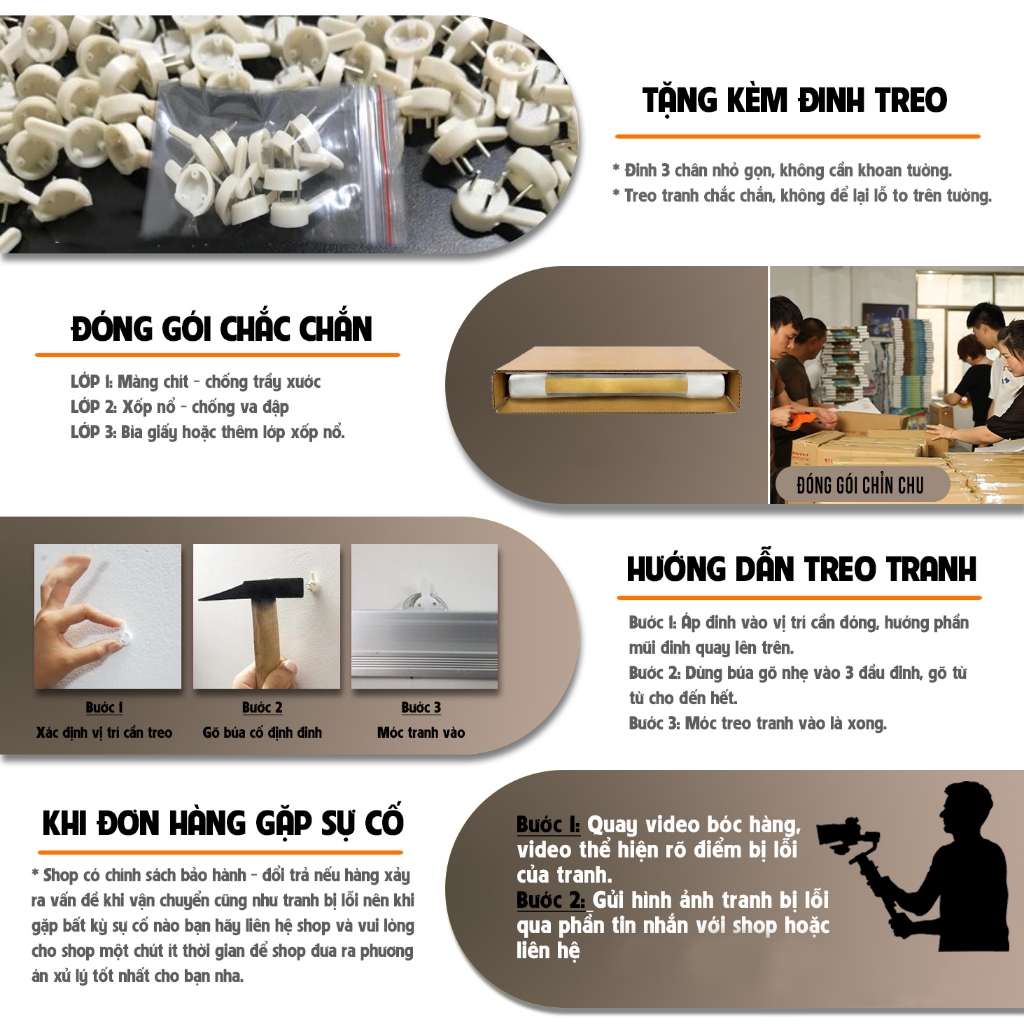 TẶNG KÈM ĐINH TREO

* Đinh 3 chân nhỏ gọn, không cần khoan tường.
* Treo tranh chắc chắn, không để lại lỗ to trên tường.

ĐÓNG GÓI CHẮC CHẮN

LỚP 1: Màng chít - chống trầy xước
LỚP 2: Xốp nổ - chống va đập
LỚP 3: Bìa giấy hoặc thêm lớp xốp nổ.

ĐÓNG GÓI CHỈN CHU

Bước 1
Xác định vị trí cần treo

Bước 2
Gõ búa cố định đinh

Bước 3
Móc tranh vào

HƯỚNG DẪN TREO TRANH

Bước 1: Áp đinh vào vị trí cần đóng, hướng phần mũi đinh quay lên trên.
Bước 2: Dùng búa gõ nhẹ vào 3 đầu đinh, gõ từ từ cho đến hết.
Bước 3: Móc treo tranh vào là xong.

KHI ĐƠN HÀNG GẶP SỰ CỐ

* Shop có chính sách bảo hành - đổi trả nếu hàng xảy ra vấn đề khi vận chuyển cũng như tranh bị lỗi nên khi gặp bất kỳ sự cố nào bạn hãy liên hệ shop và vui lòng cho shop một chút ít thời gian để shop đưa ra phương án xử lý tốt nhất cho bạn nha.

Bước 1: Quay video bóc hàng, video thể hiện rõ điểm bị lỗi của tranh.
Bước 2: Gửi hình ảnh tranh bị lỗi qua phần tin nhắn với shop hoặc liên hệ