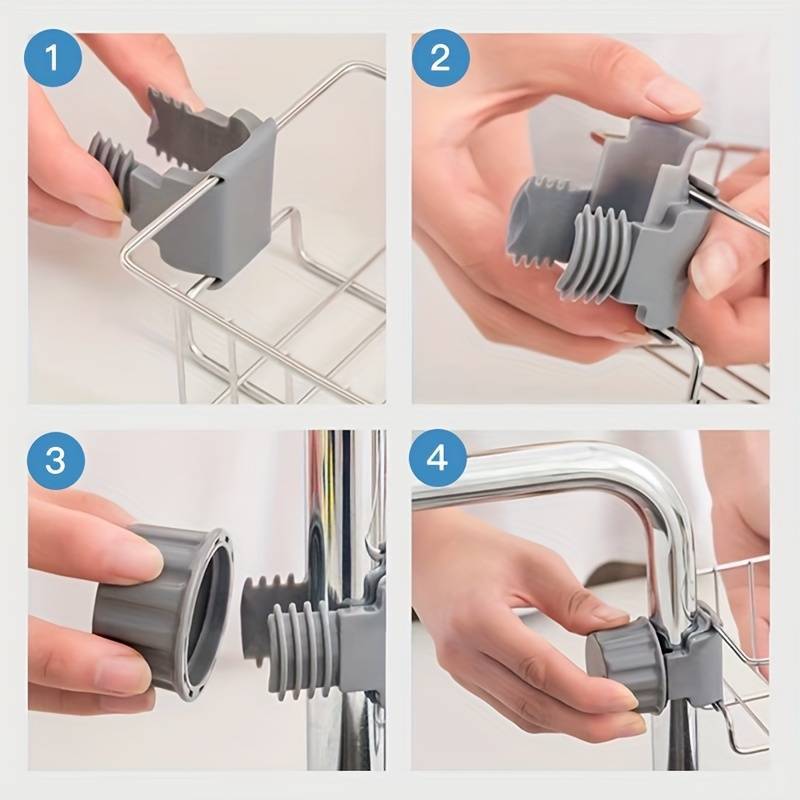 1

2

3

4